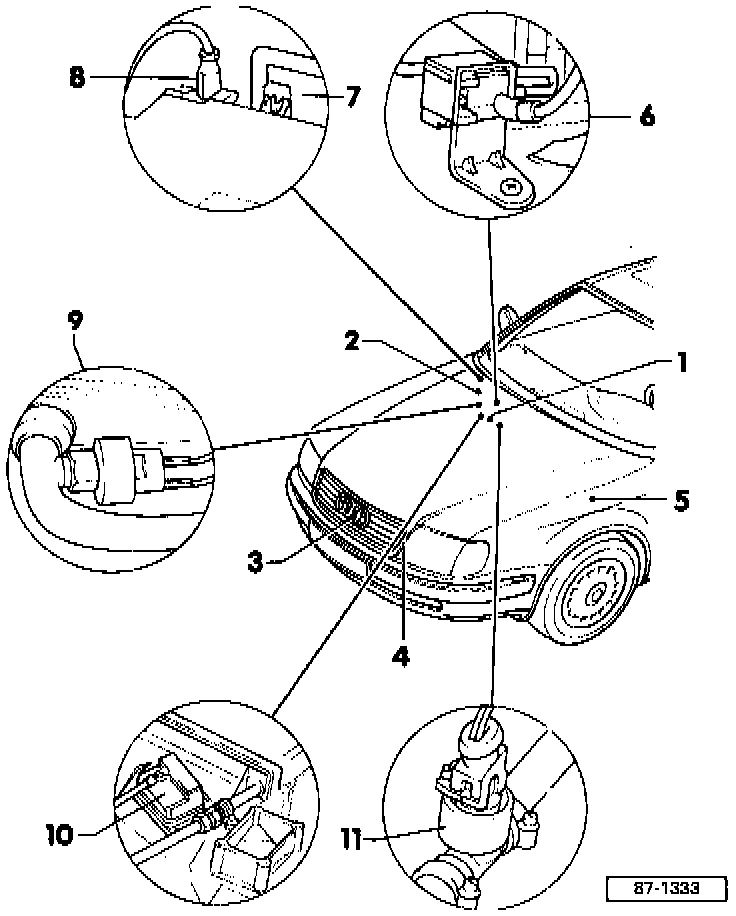 8
7
6
9
2
1
5
3
4
10
11
87-1333