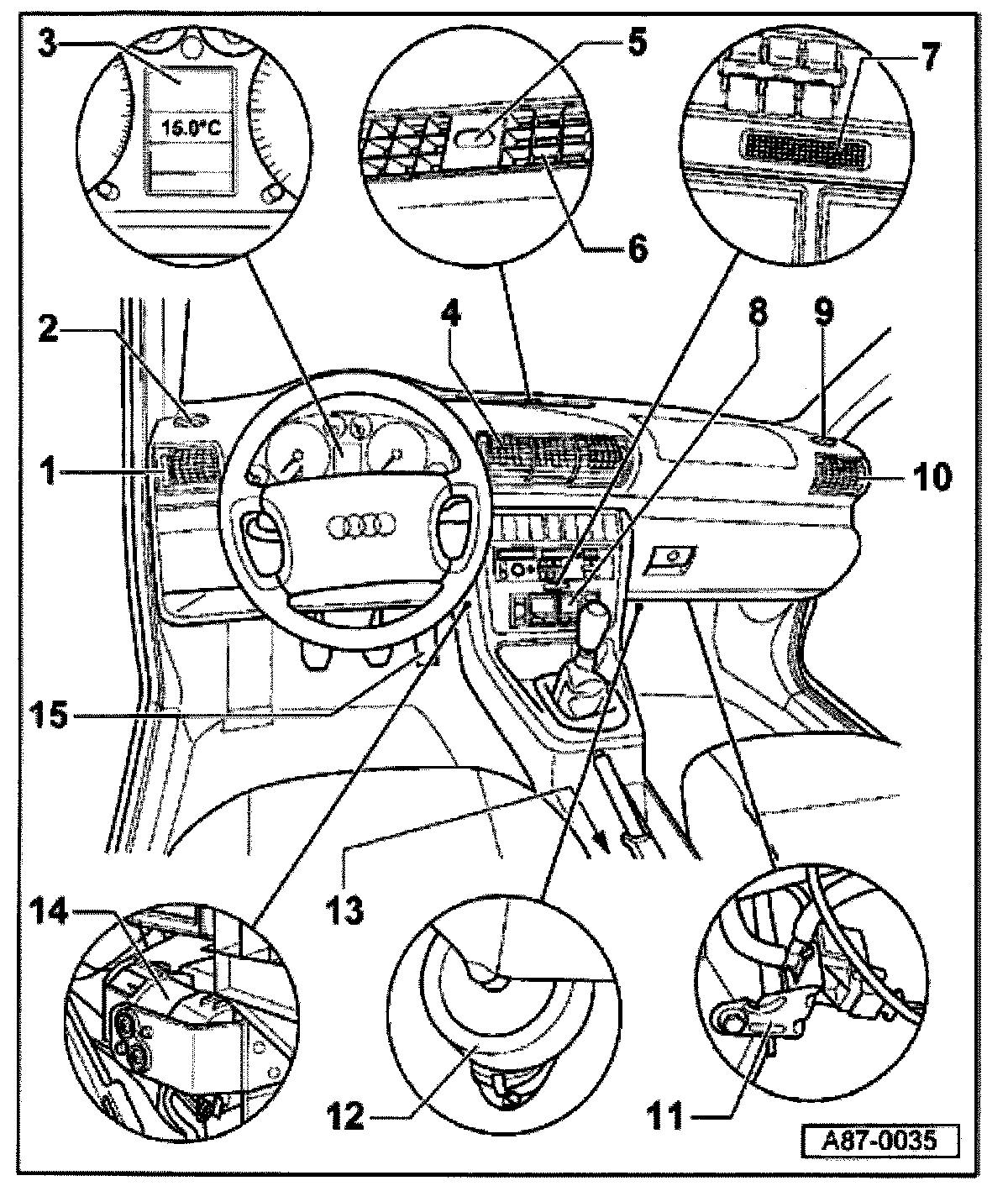 3
15.0°C
5
7
6
2
4
8
9
1
10
15
13
14
12
11
A87-0035