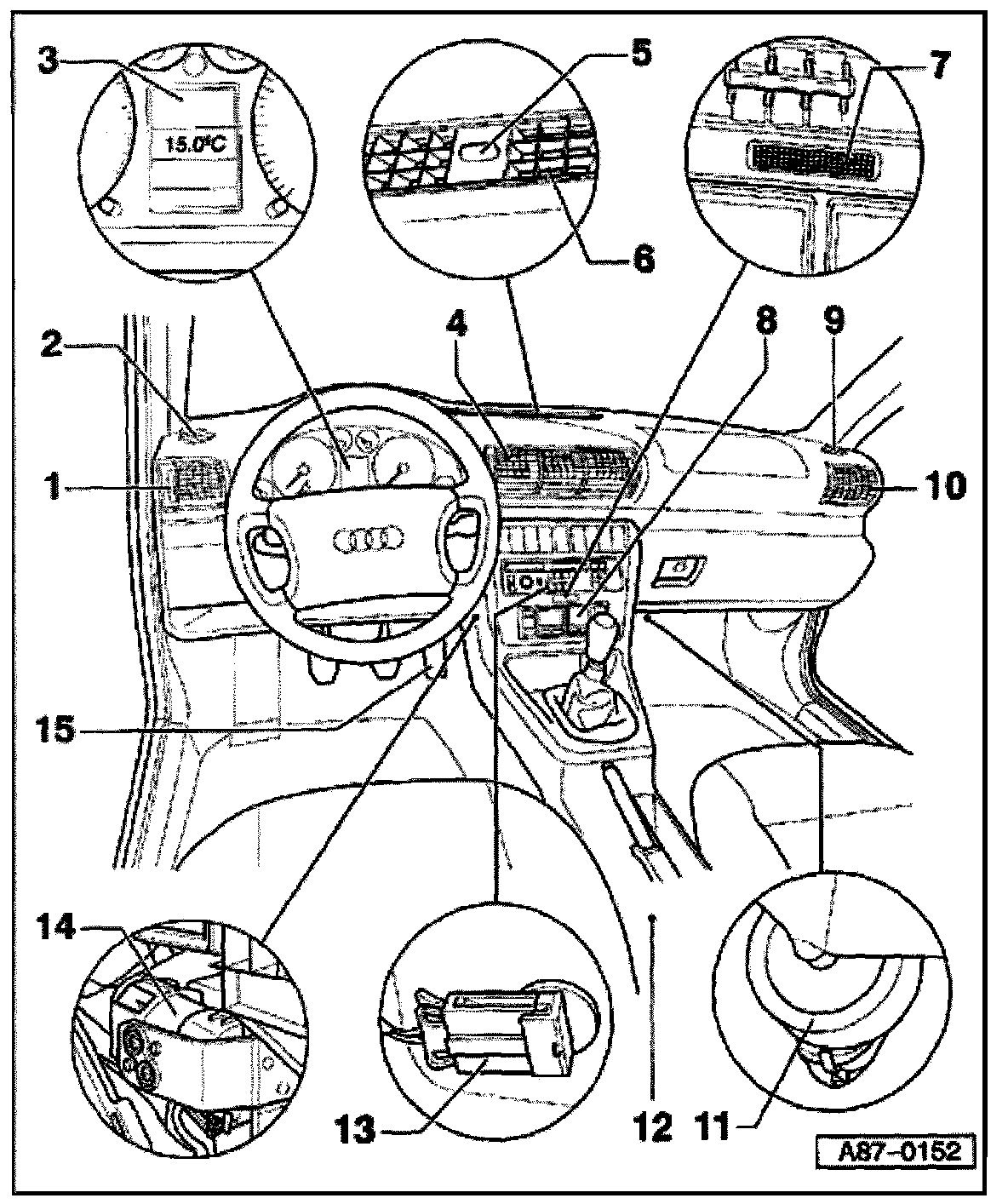 3
15.0°C
5
7
6
2
4
8
9
1
10
15
14
13
12
11
A87-0152