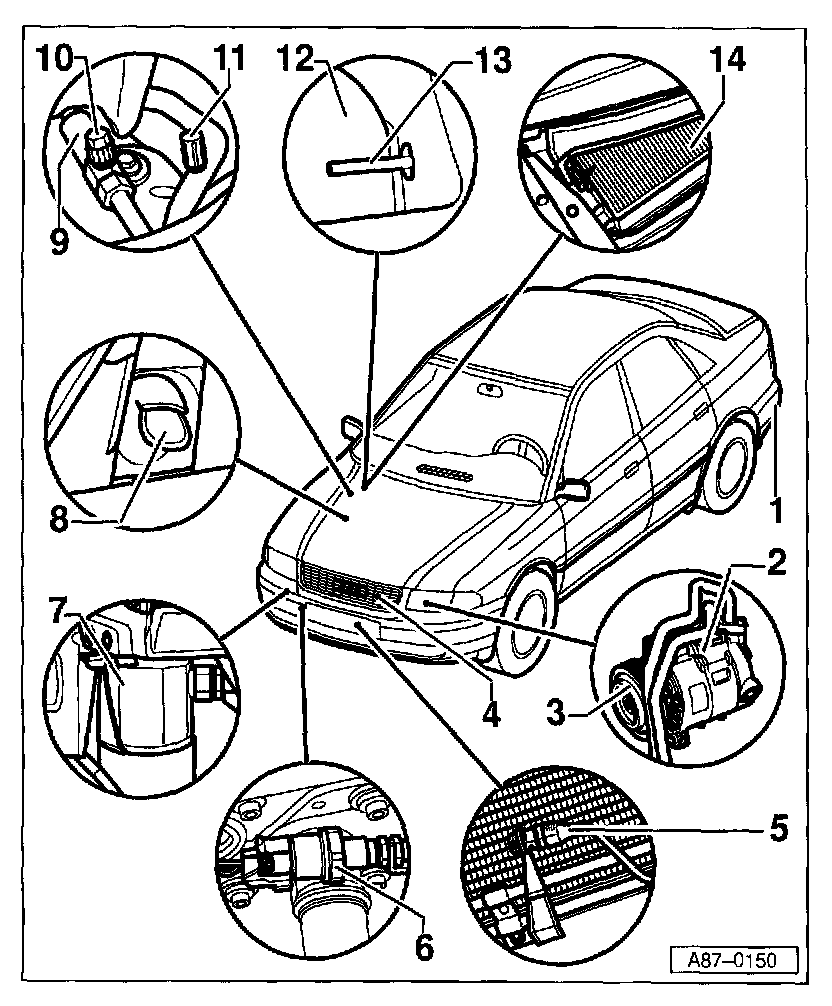 10
11
12
13
14
9
8
1
2
7
3
4
5
6
A87–0150