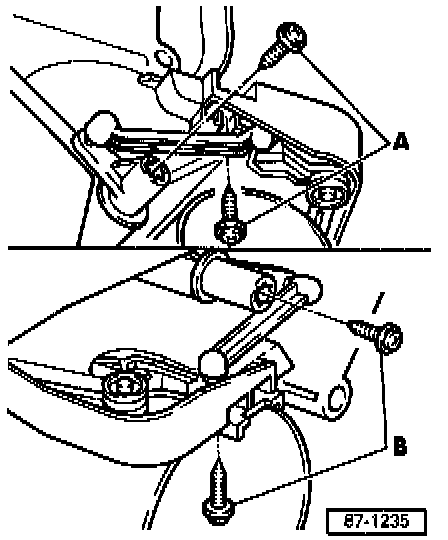 A

B

87-1235