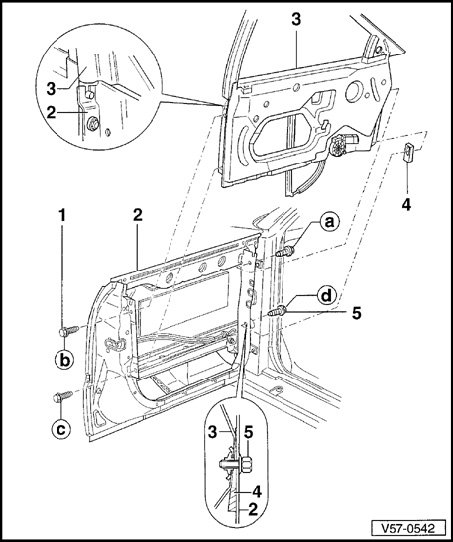 3
3
2
4
1
2
a
d
5
b
c
3
5
4
2
V57-0542