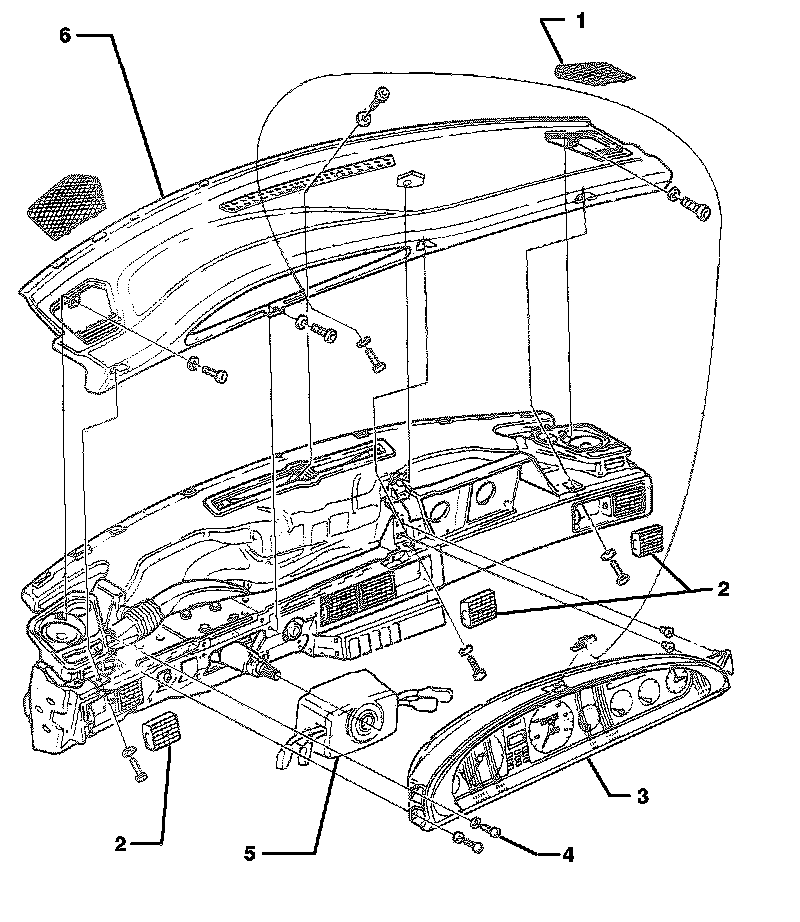 6
1
2
3
2
5
4