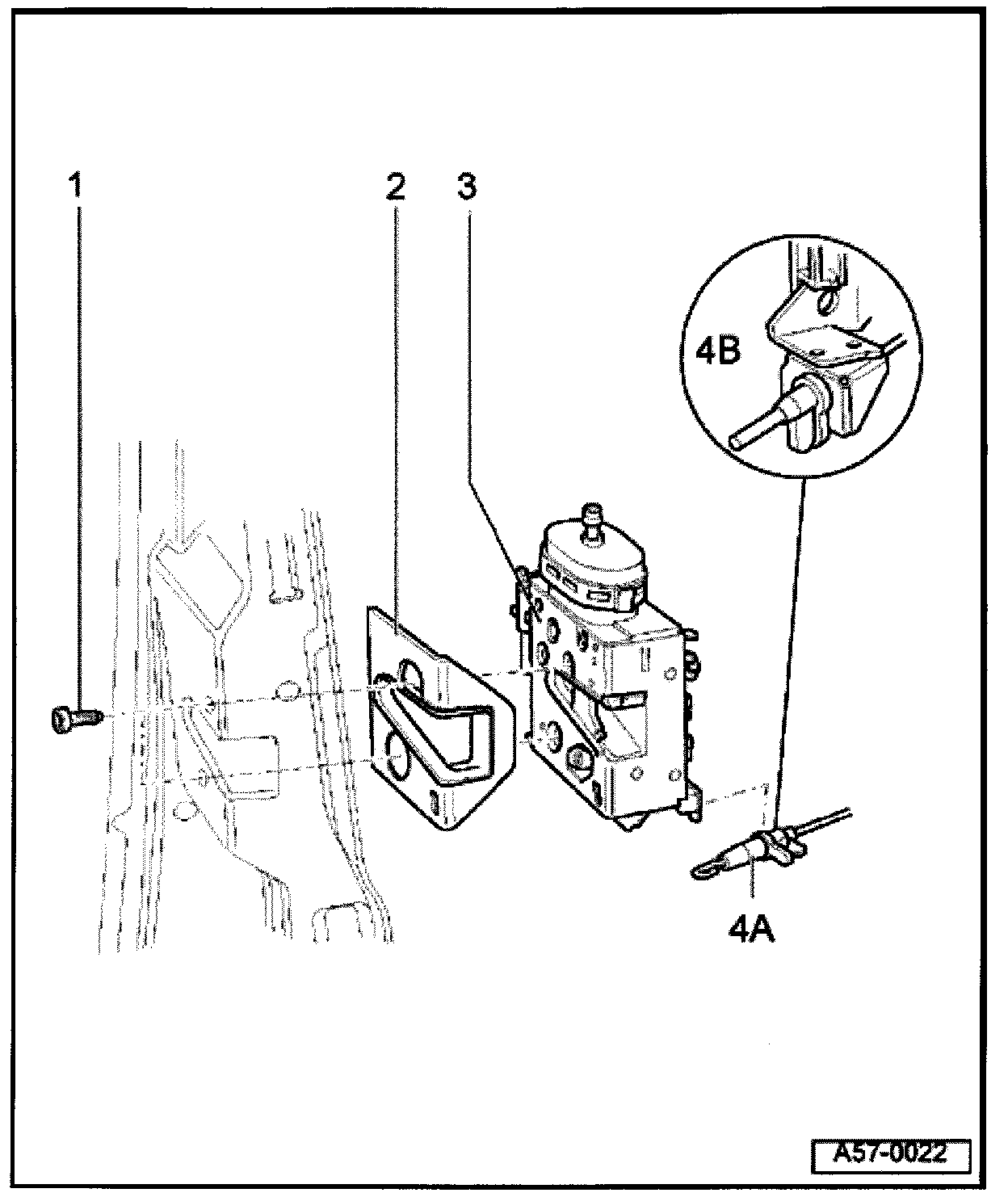 1
2
3
4B
4A
A57-0022