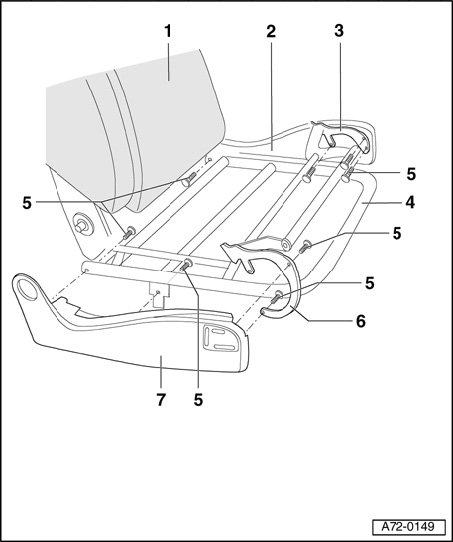 1
2
3
5
5
4
5
5
6
7
5
A72-0149