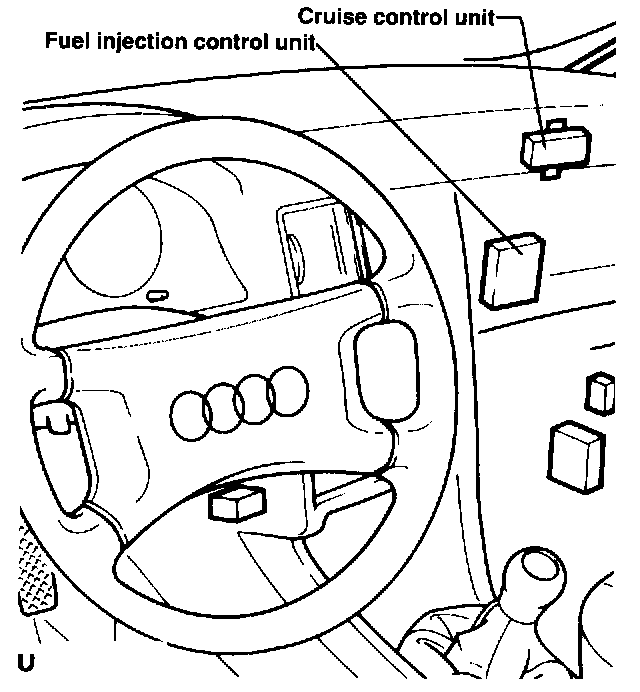 Cruise control unit
Fuel injection control unit
U