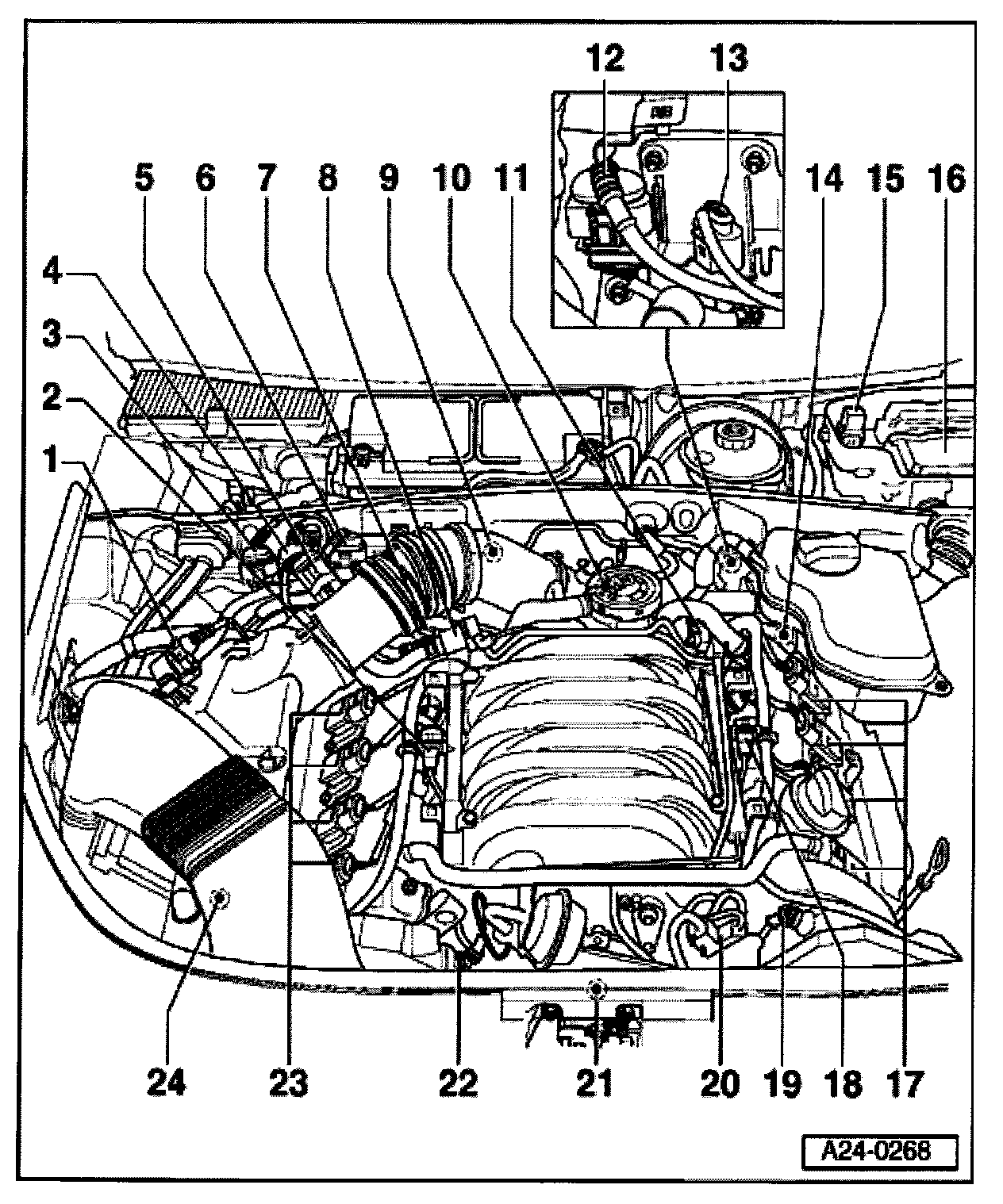 12 13

5 6 7 8 9 10 11 14 15 16

4

3

2

1

24 23 22 21 20 19 18 17

A24-0268