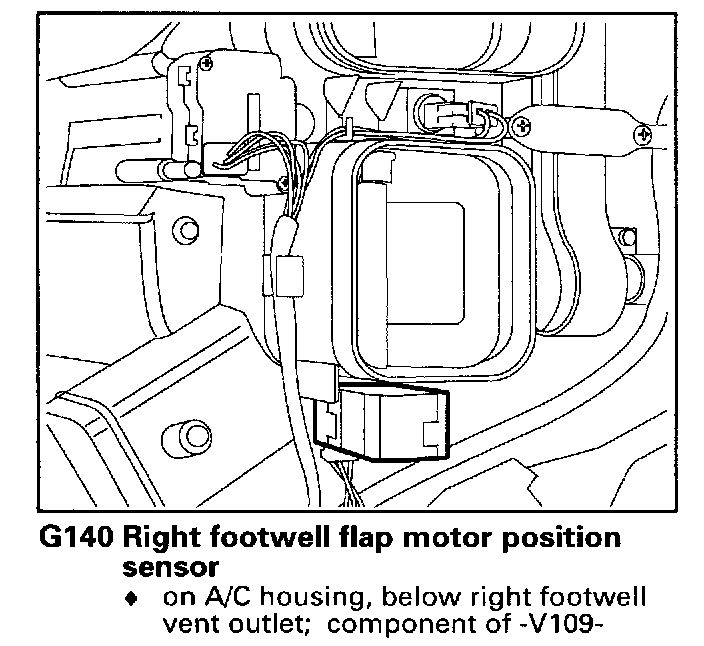 G140 Right footwell flap motor position sensor

♦ on A/C housing, below right footwell vent outlet; component of -V109-