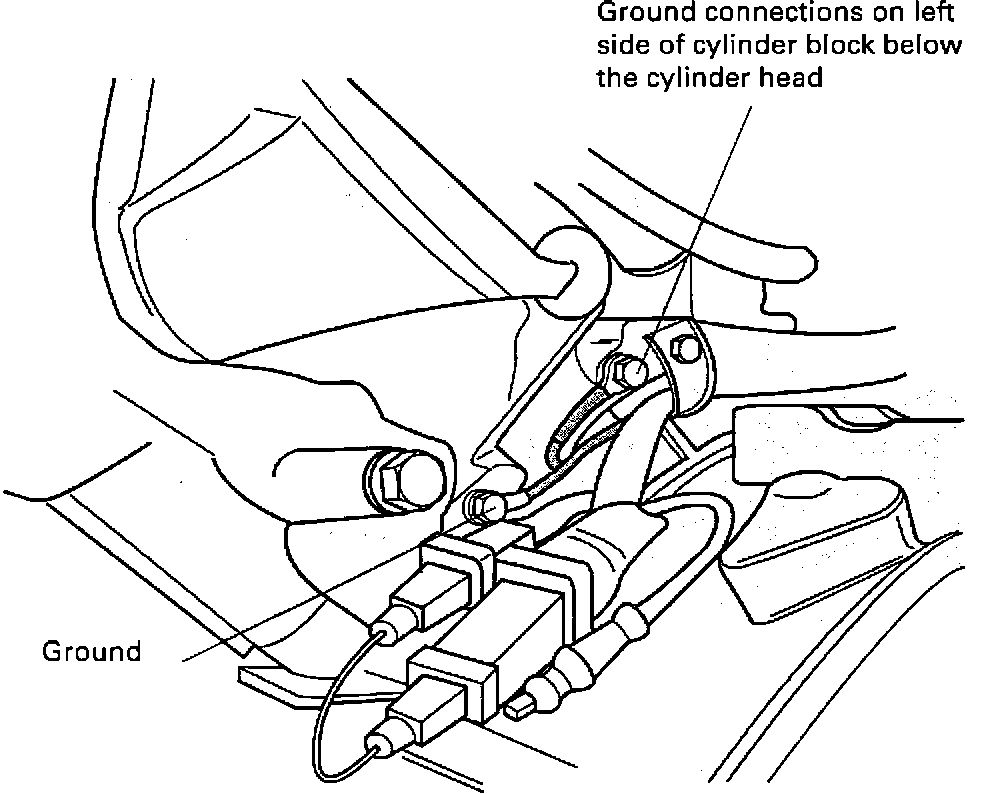 Ground connections on left side of cylinder block below the cylinder head

Ground