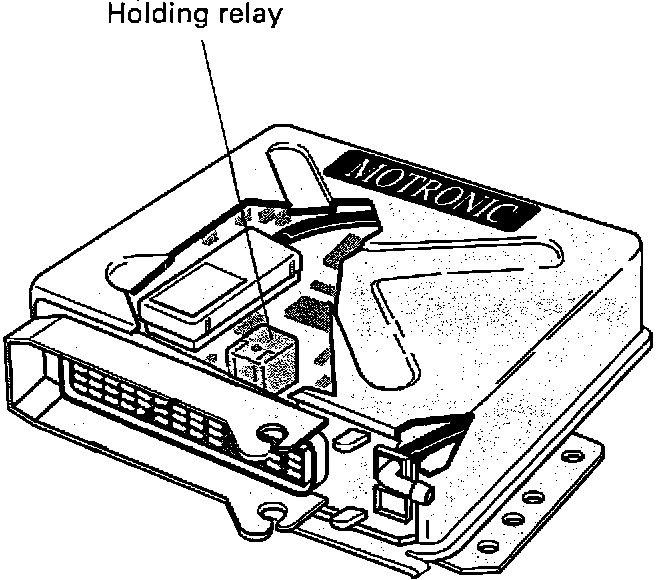 Holding relay

MOTRONIC