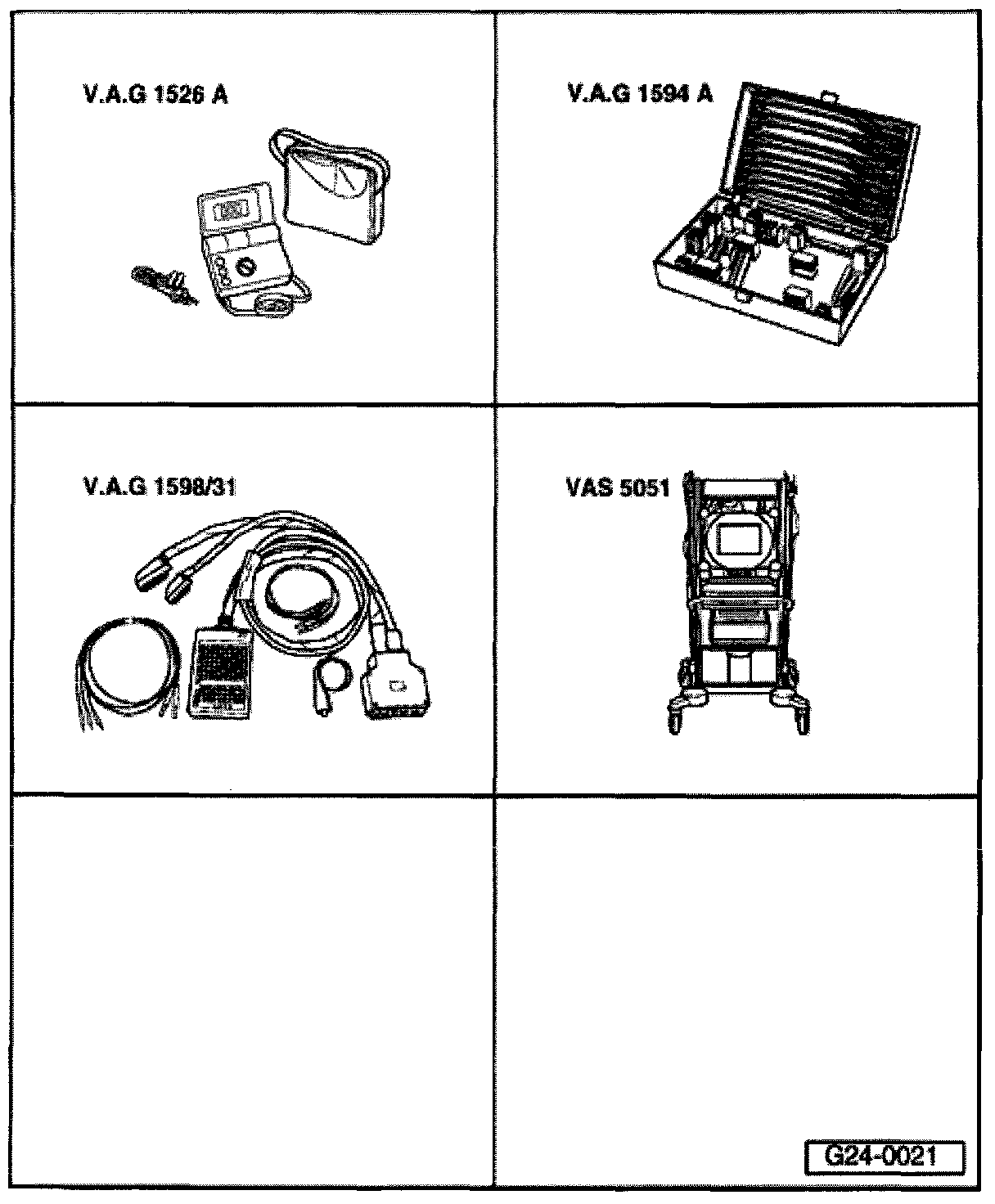 V.A.G 1526 A

V.A.G 1594 A

V.A.G 1598/31

VAS 5051

G24-0021