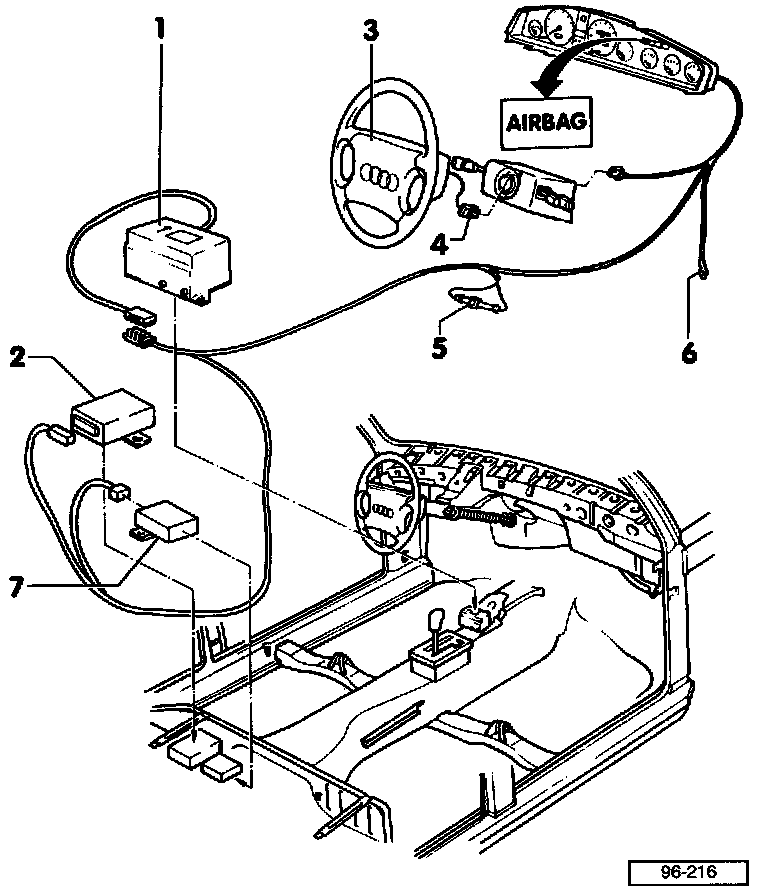 1

3

AIRBAG

4

5

6

2

7

96-216