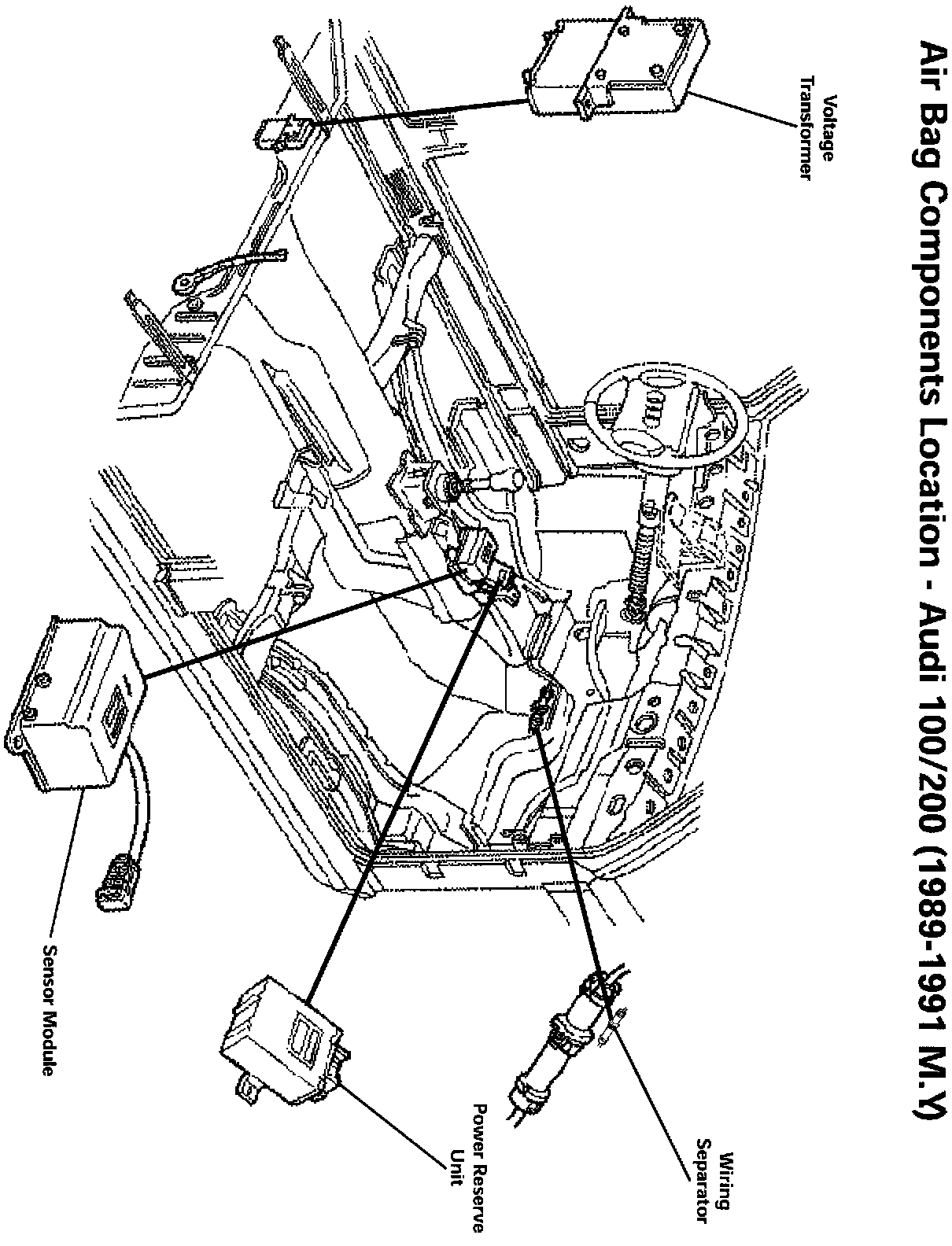 Air Bag Components Location - Audi 100/200 (1989-1991 M.Y)

Voltage Transformer

Wiring Separator

Power Reserve Unit

Sensor Module