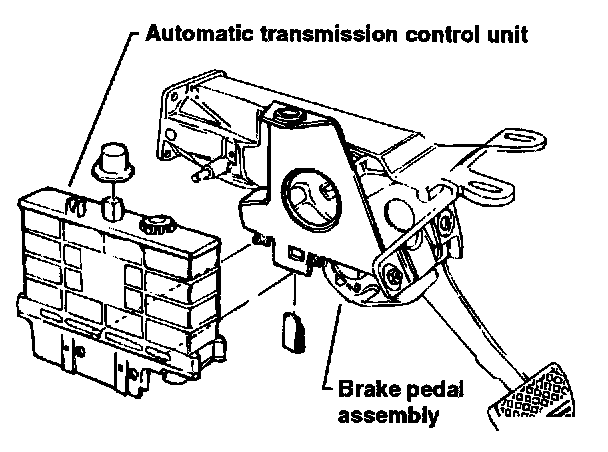 Automatic transmission control unit

Brake pedal assembly