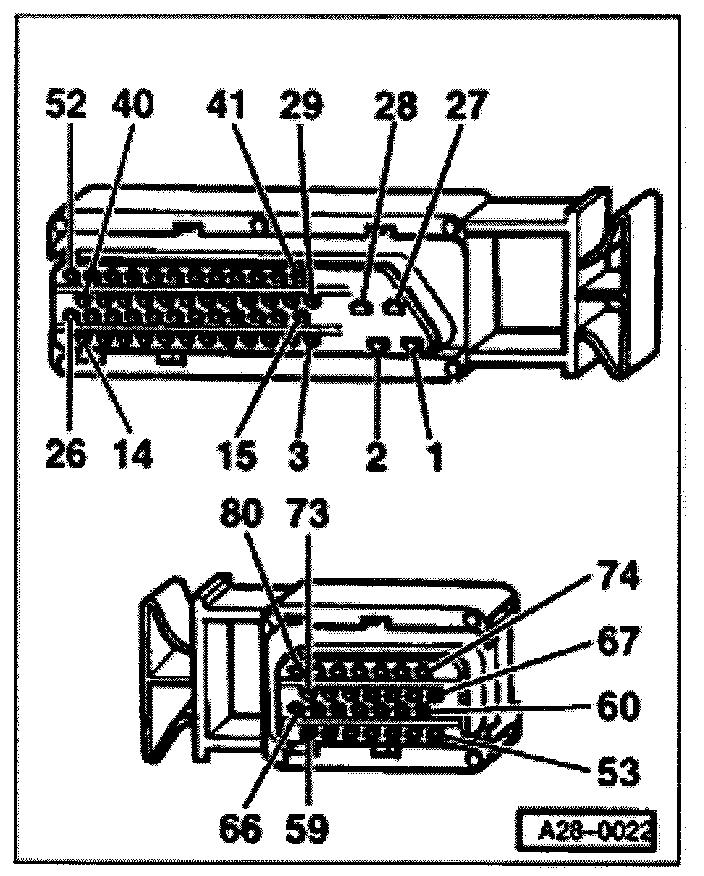 52 40 41 29 28 27

26 14 15 3 2 1

80 73

74

67

60

53

66 59

A28-0022