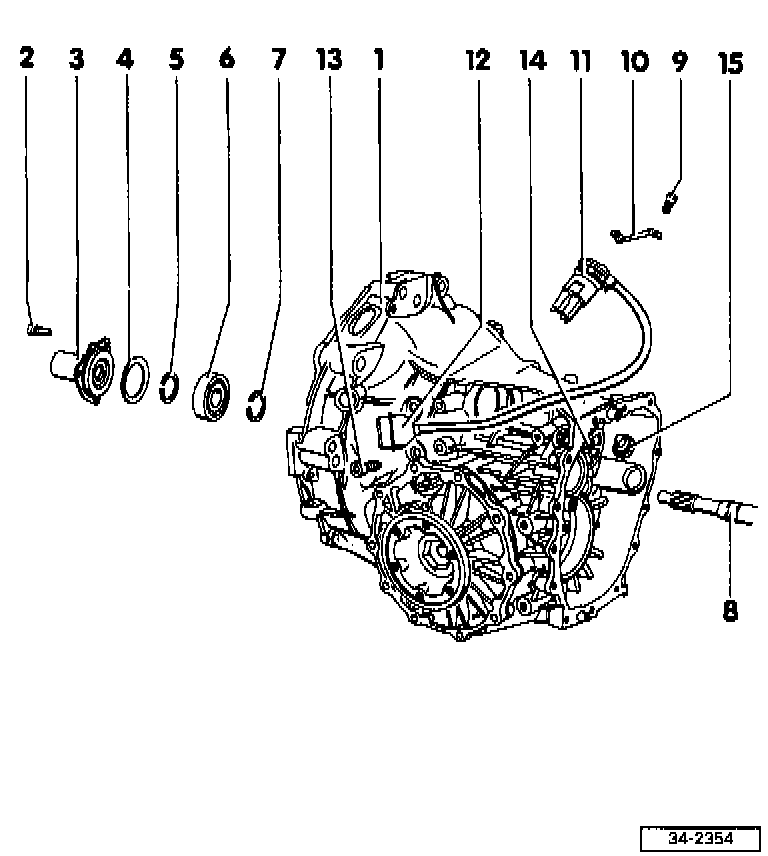 2 3 4 5 6 7 13 1 12 14 11 10 9 15

8

34-2354