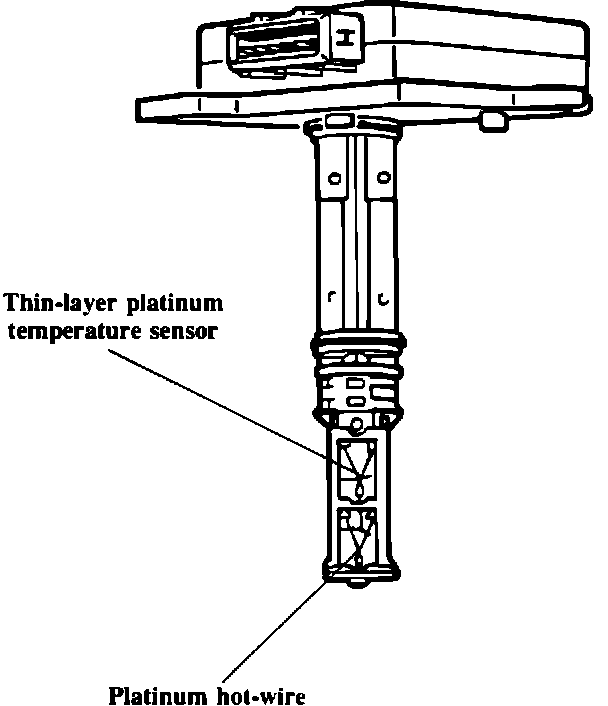 Thin-layer platinum temperature sensor

Platinum hot-wire