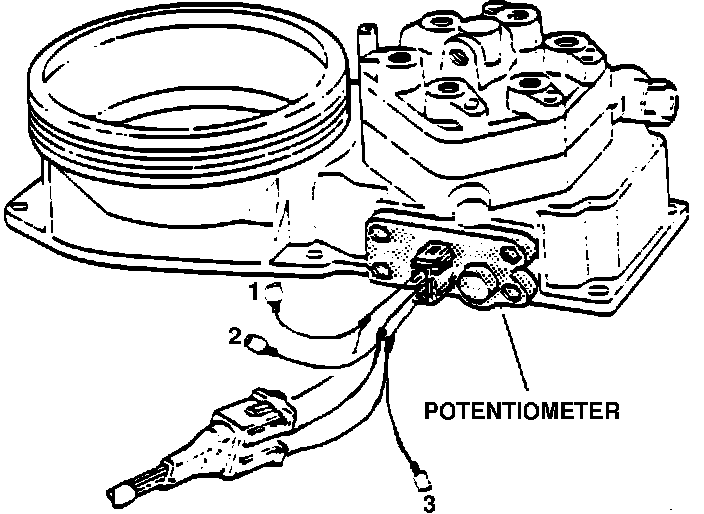 1
2
POTENTIOMETER
3