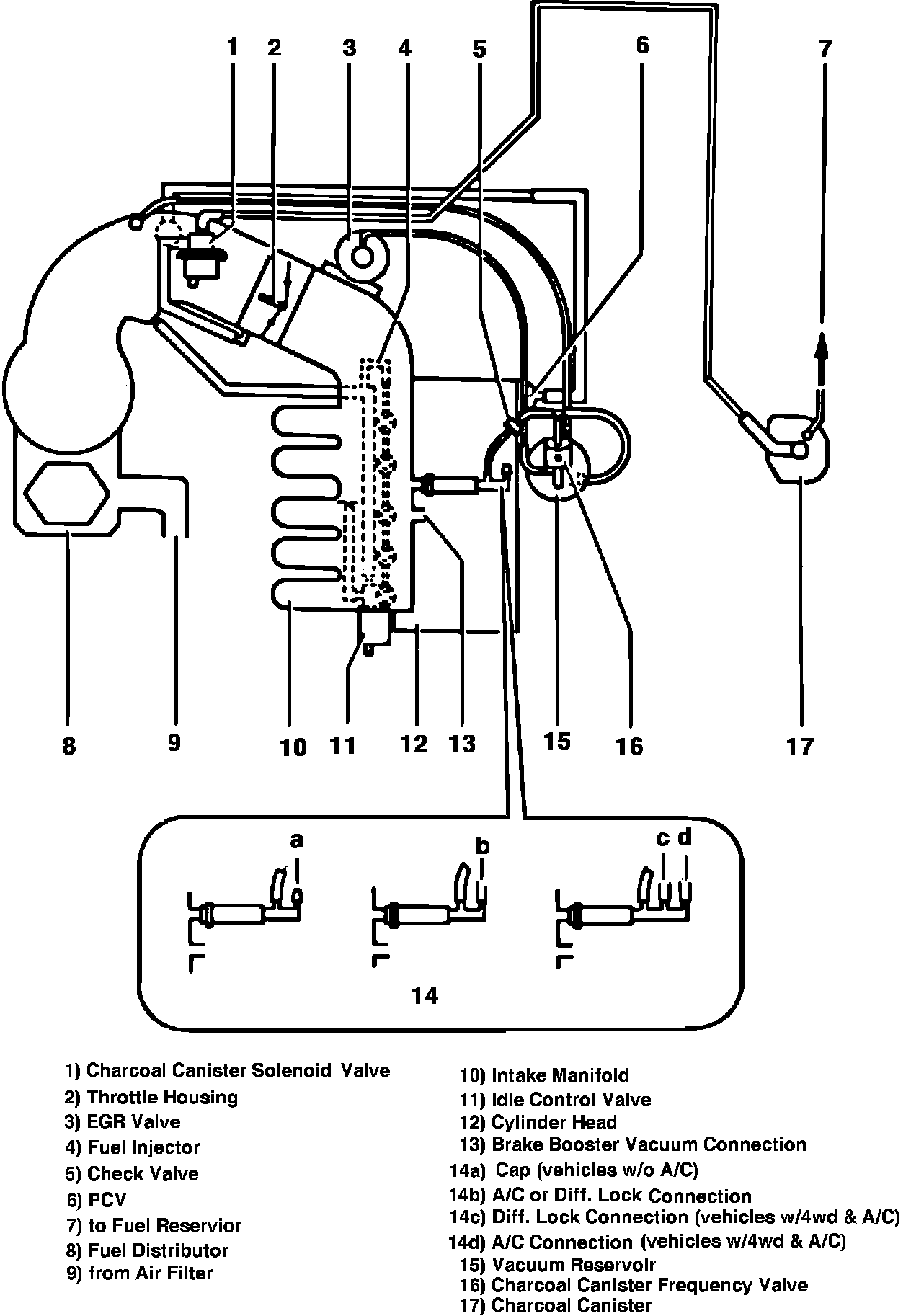 1 2 3 4 5 6 7

8 9 10 11 12 13 15 16 17

a b c d

14

1) Charcoal Canister Solenoid Valve
2) Throttle Housing
3) EGR Valve
4) Fuel Injector
5) Check Valve
6) PCV
7) to Fuel Reservior
8) Fuel Distributor
9) from Air Filter

10) Intake Manifold
11) Idle Control Valve
12) Cylinder Head
13) Brake Booster Vacuum Connection
14a) Cap (vehicles w/o A/C)
14b) A/C or Diff. Lock Connection
14c) Diff. Lock Connection (vehicles w/4wd & A/C)
14d) A/C Connection (vehicles w/4wd & A/C)
15) Vacuum Reservoir
16) Charcoal Canister Frequency Valve
17) Charcoal Canister