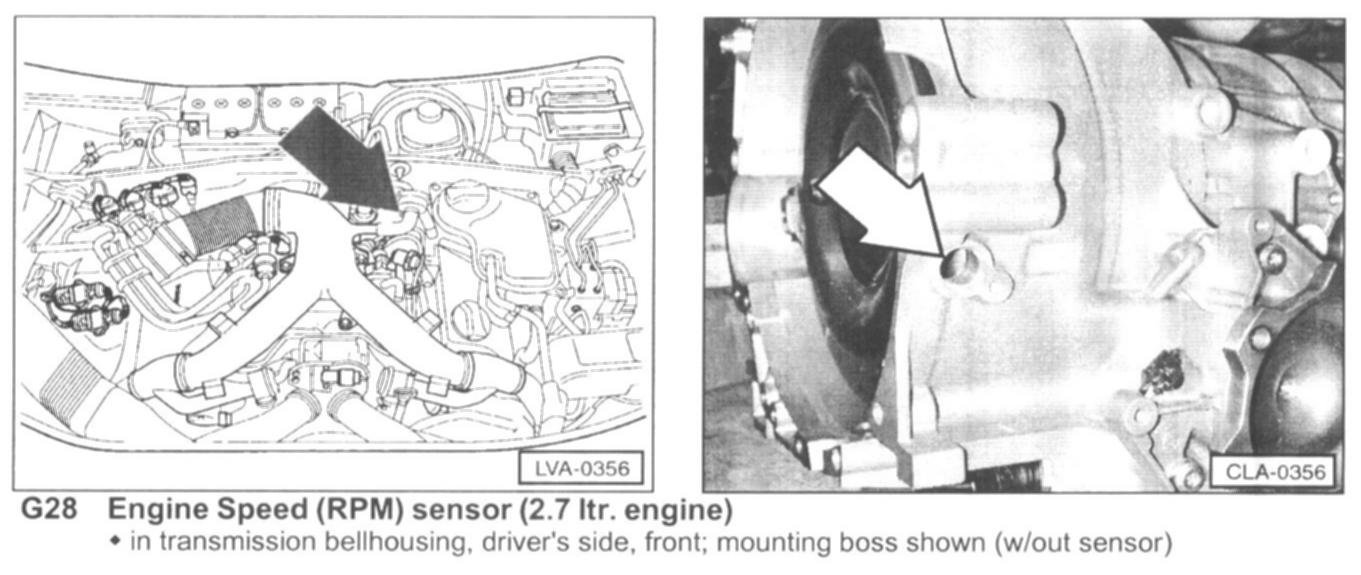 LVA-0356

CLA-0356

G28 Engine Speed (RPM) sensor (2.7 ltr. engine)
• in transmission bellhousing, driver's side, front; mounting boss shown (w/out sensor)