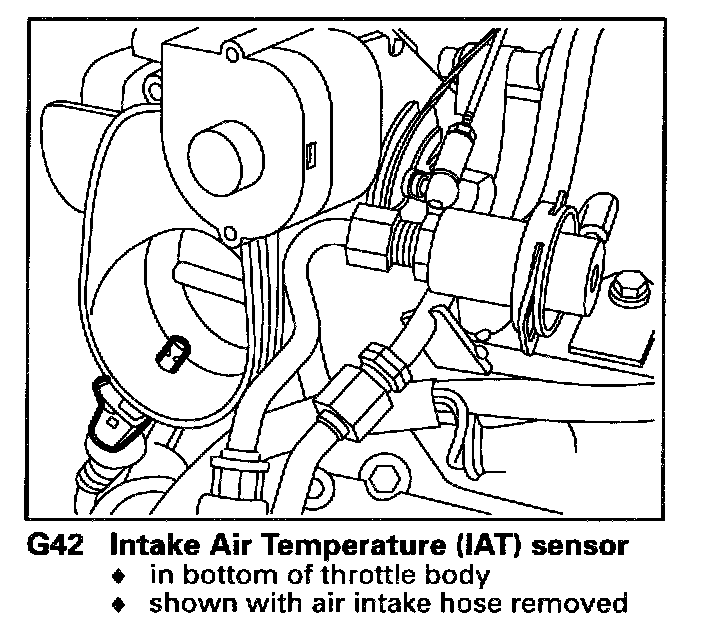 G42 Intake Air Temperature (IAT) sensor
♦ in bottom of throttle body
♦ shown with air intake hose removed