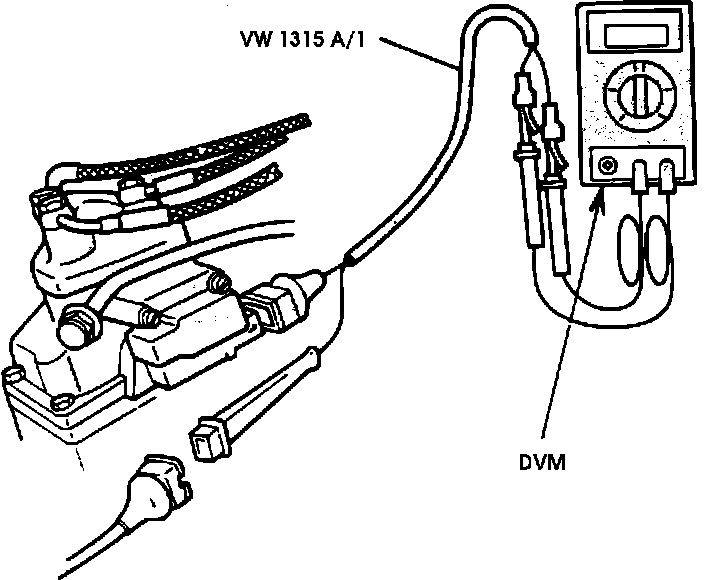 VW 1315 A/1

DVM