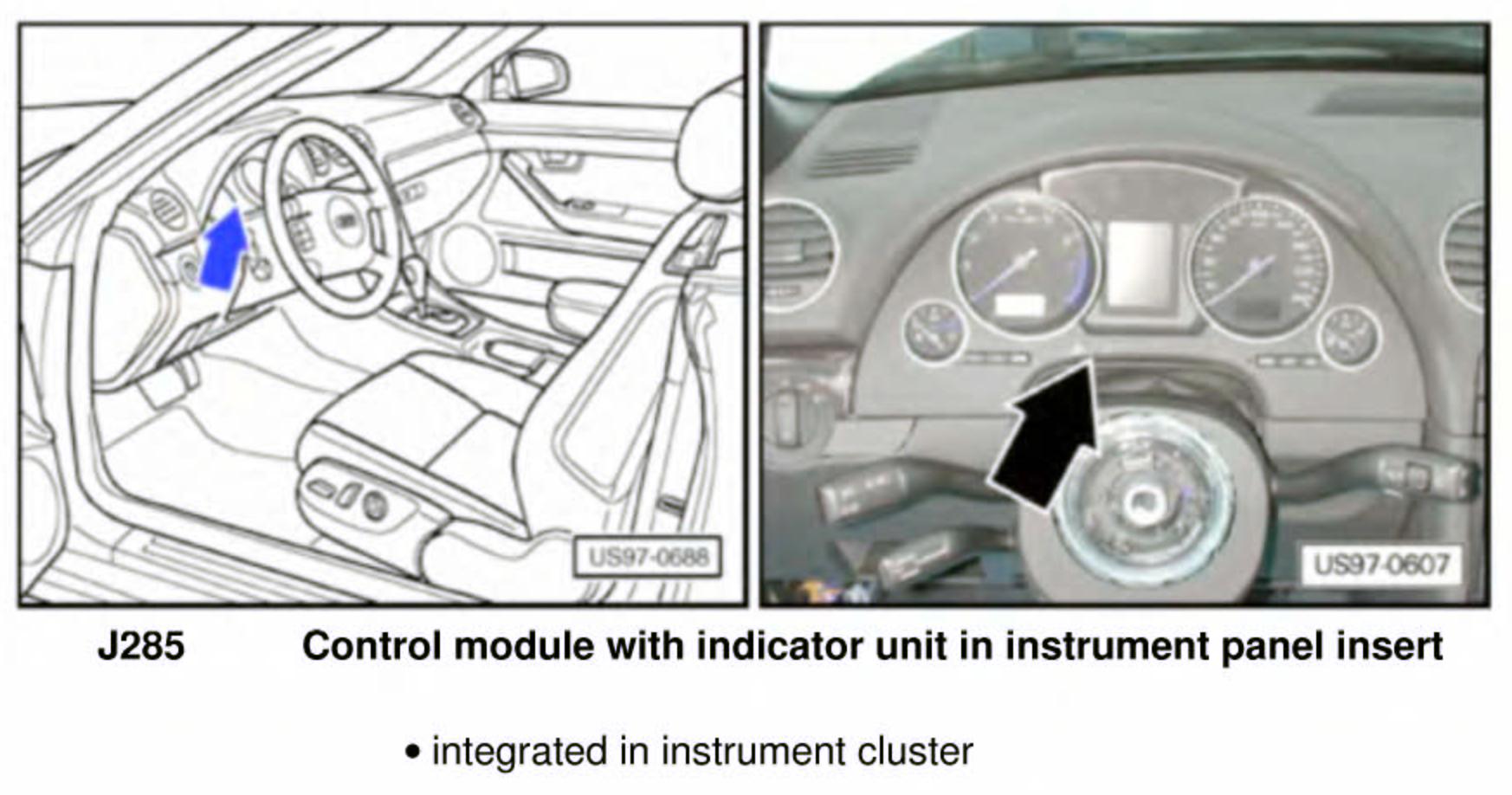 US97-0688

US97-0607

J285 Control module with indicator unit in instrument panel insert

• integrated in instrument cluster