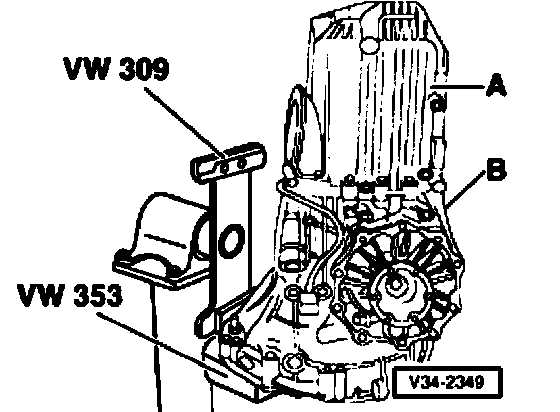 VW 309
A
B
VW 353
V34-2349