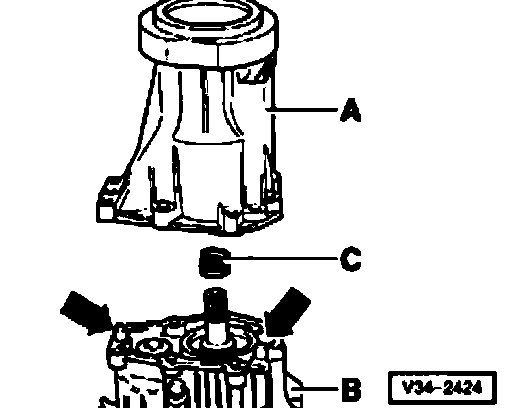 A

C

B

V34-2424