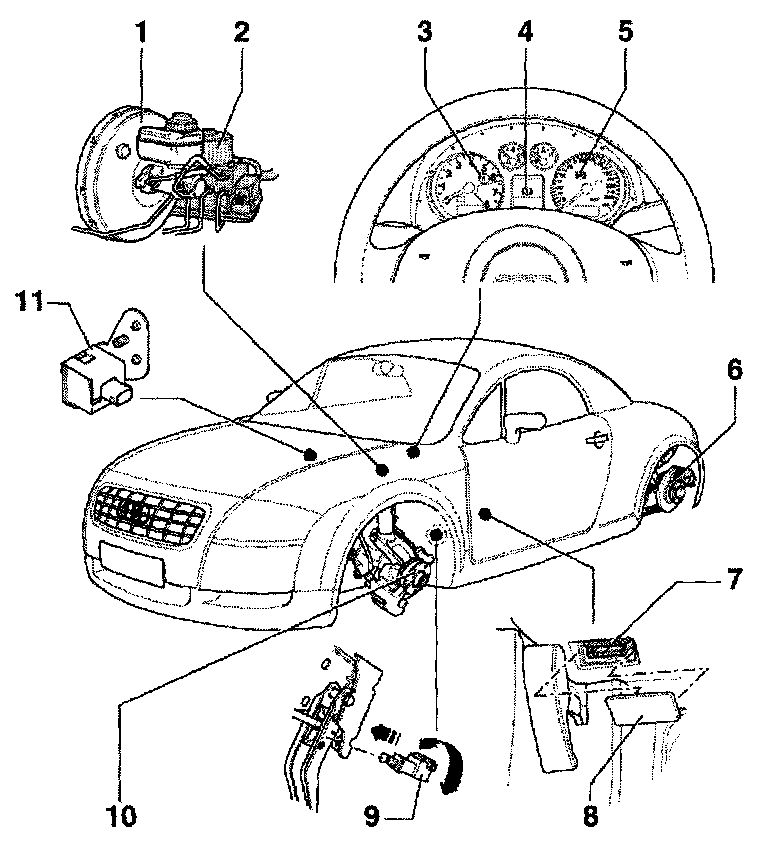 1
2
3
4
5
11
6
7
10
9
8