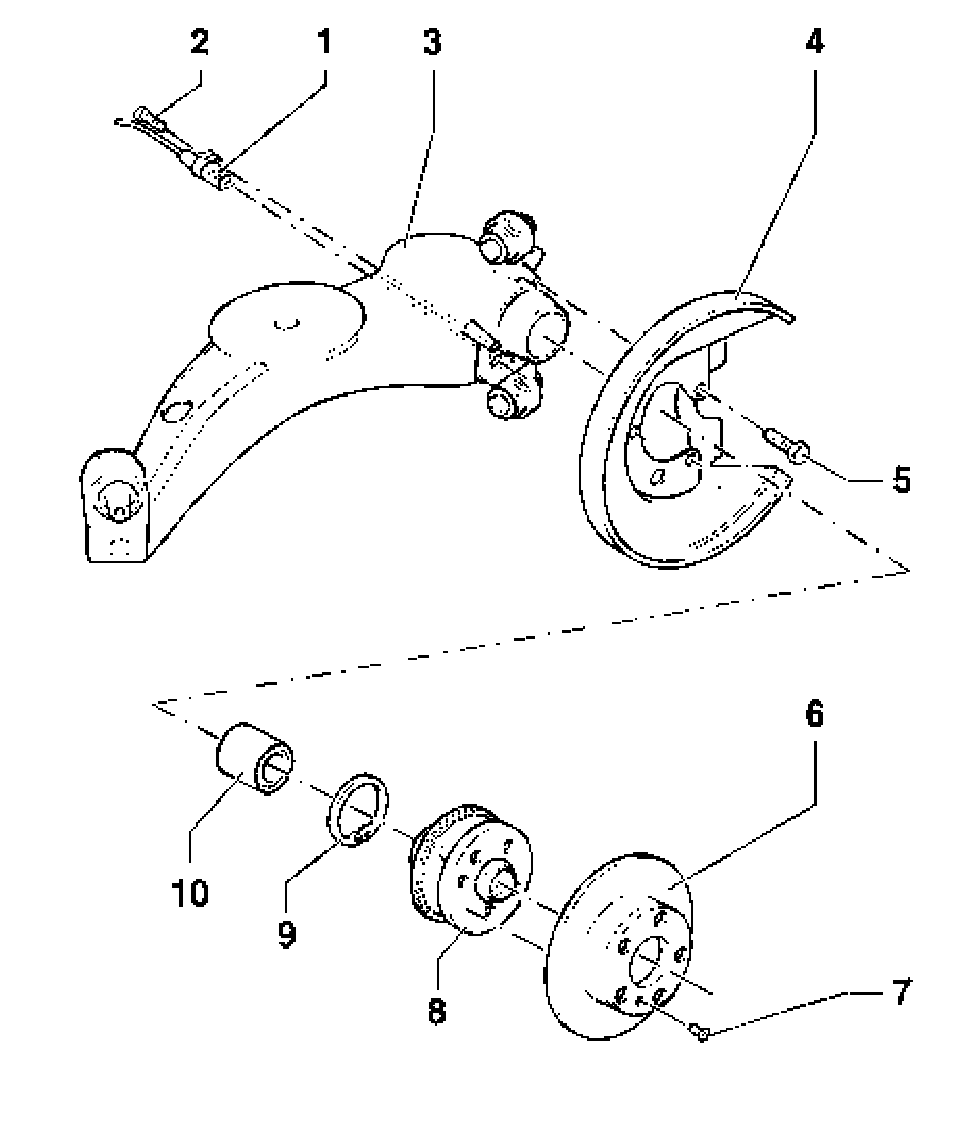 2 1 3 4

a

5

6

10

9

8

7