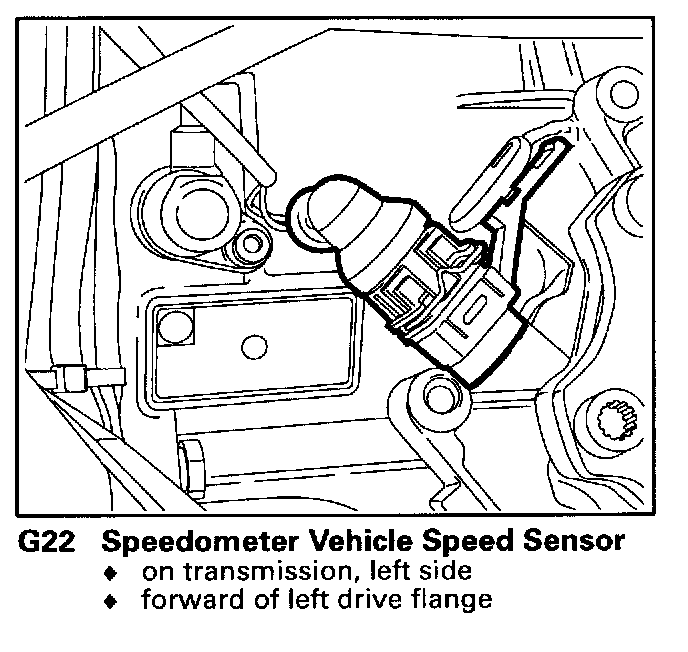 G22 Speedometer Vehicle Speed Sensor

♦ on transmission, left side
♦ forward of left drive flange