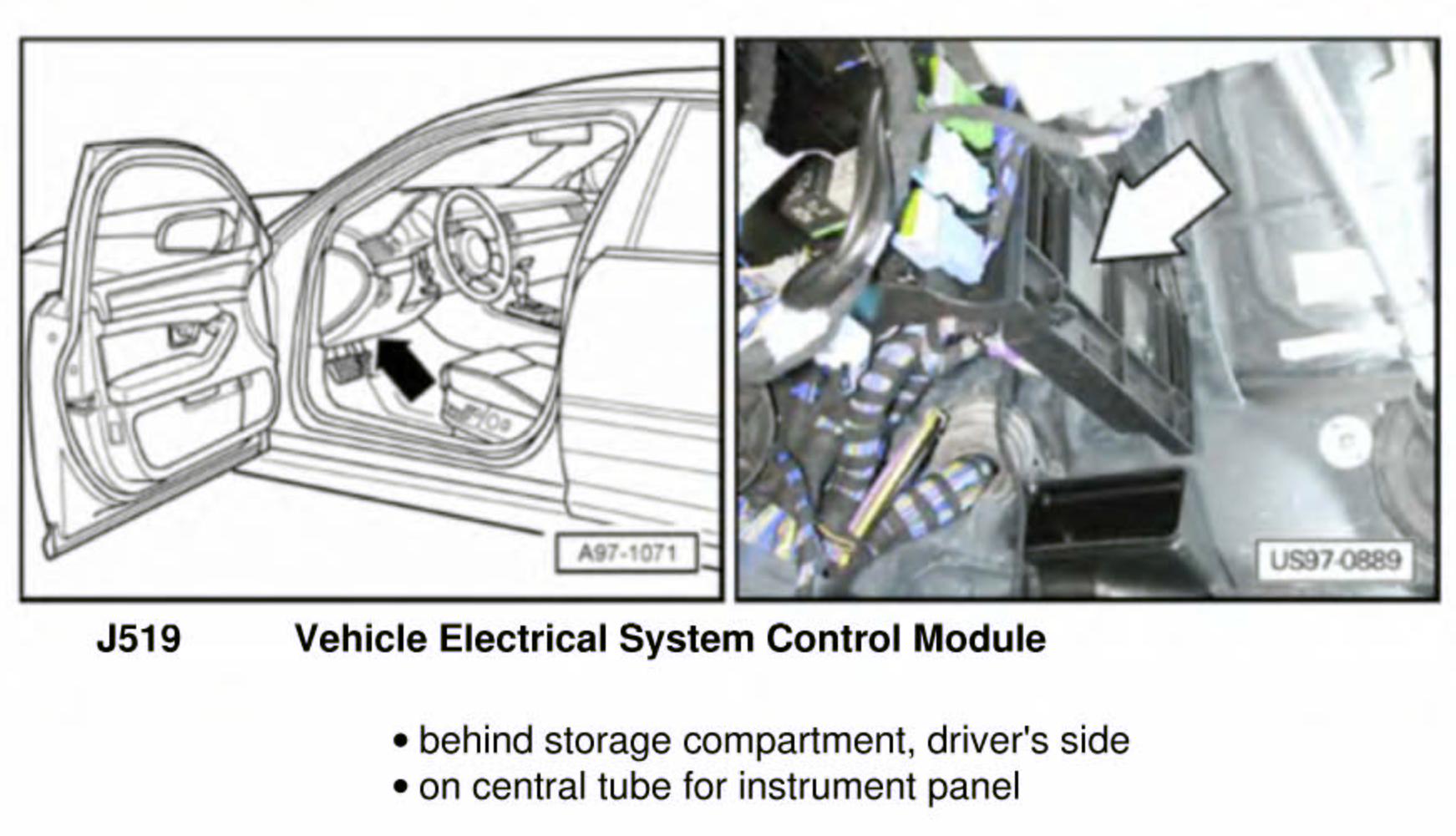 A97-1071

US97-0889

J519 Vehicle Electrical System Control Module

• behind storage compartment, driver's side
• on central tube for instrument panel