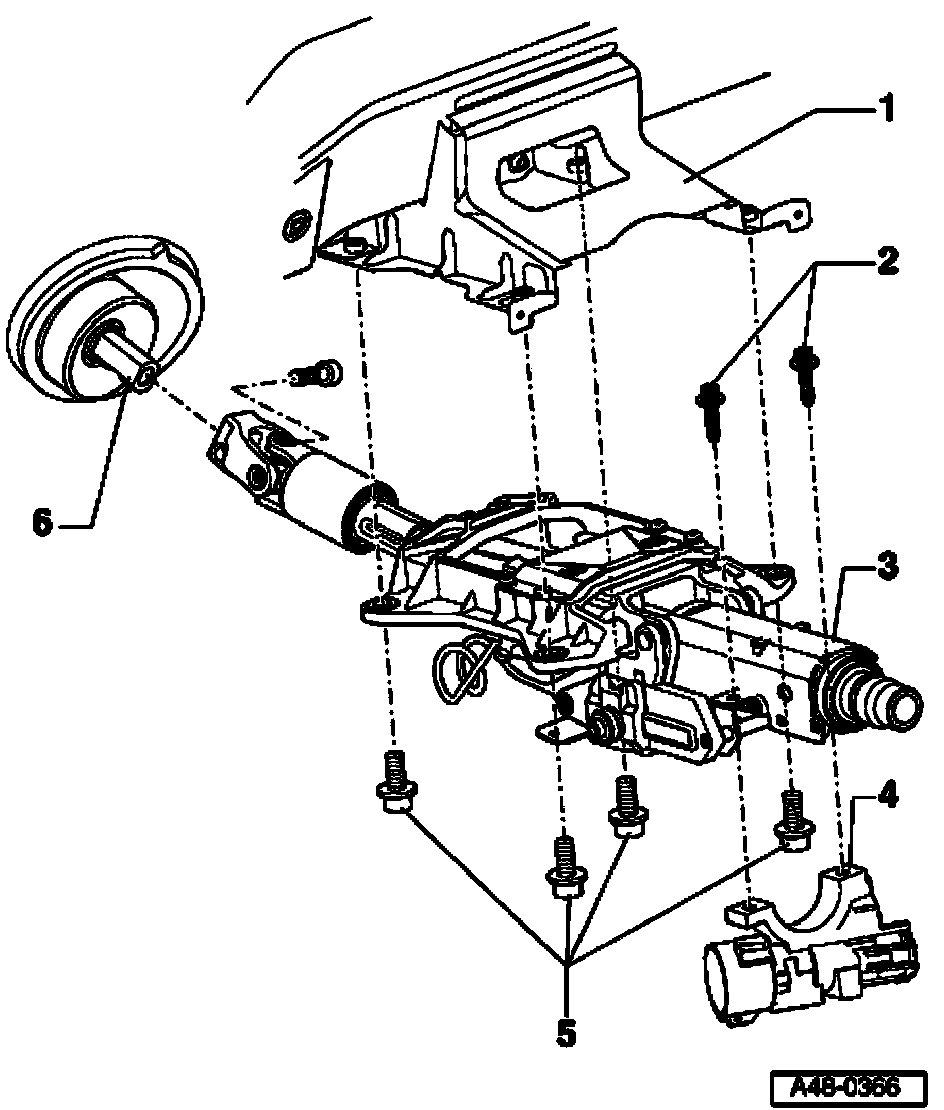 1
2
6
3
4
5
A48-0366