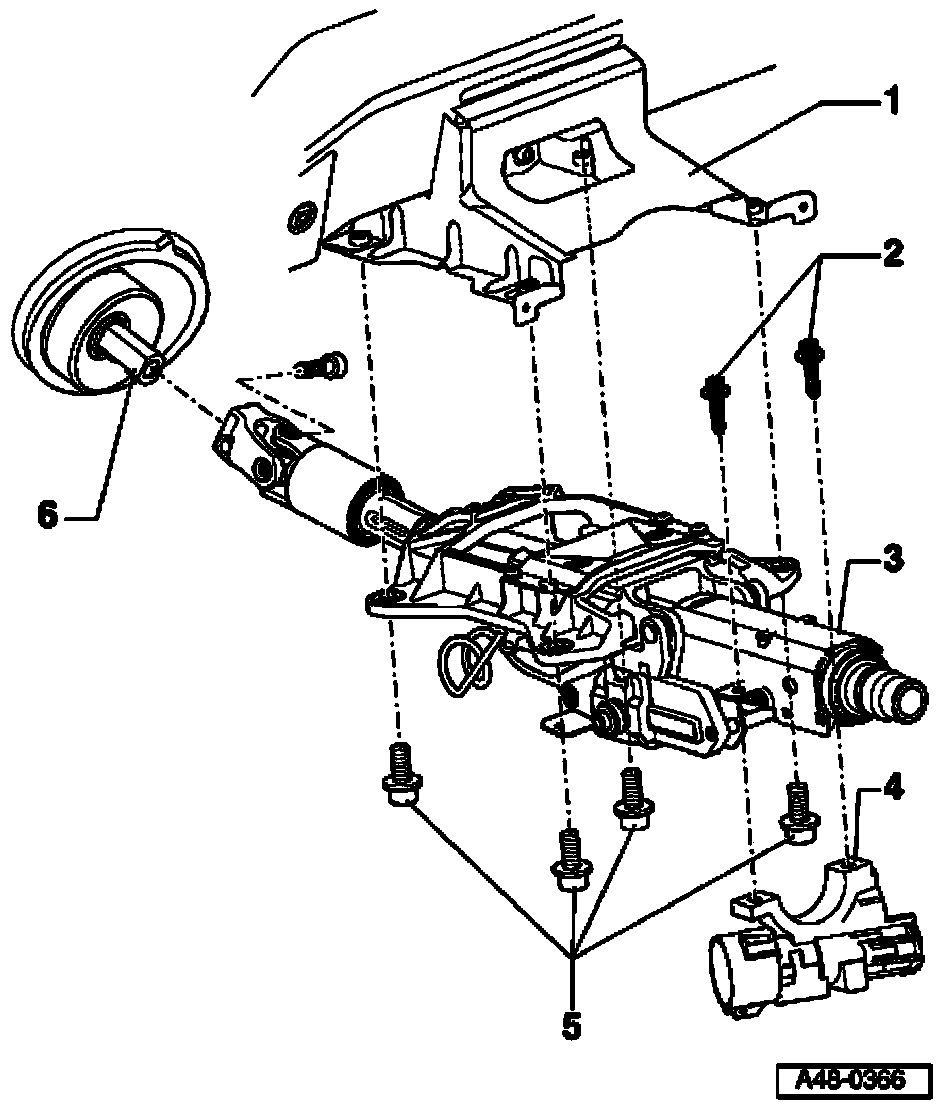 1
2
6
3
4
5
A48-0366