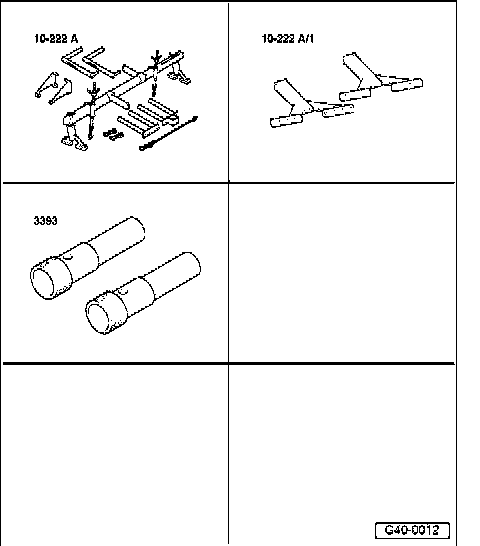 10-222 A

10-222 A/1

3393

G40-0012