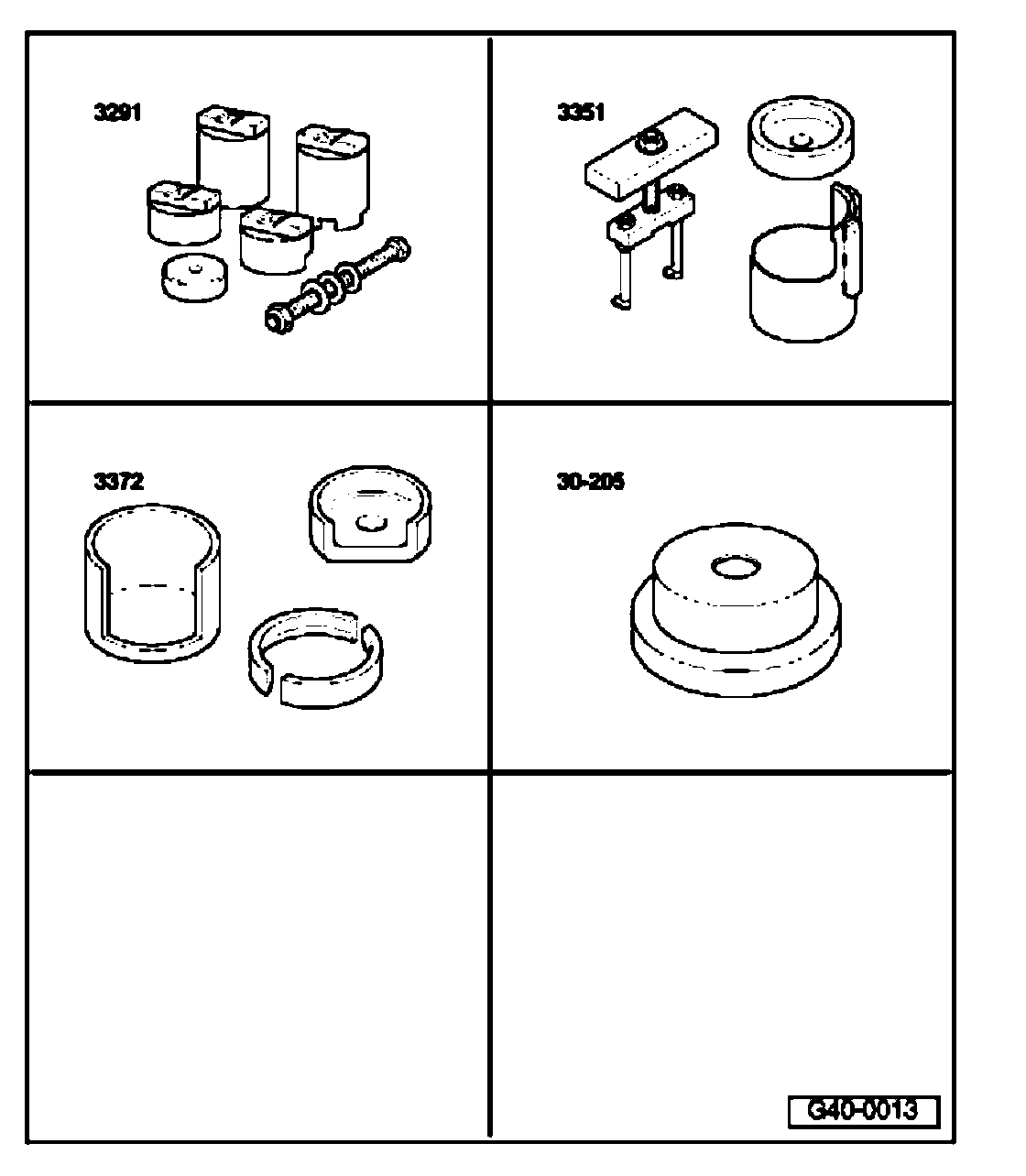 3291

3351

3372

30-205

G40-0013