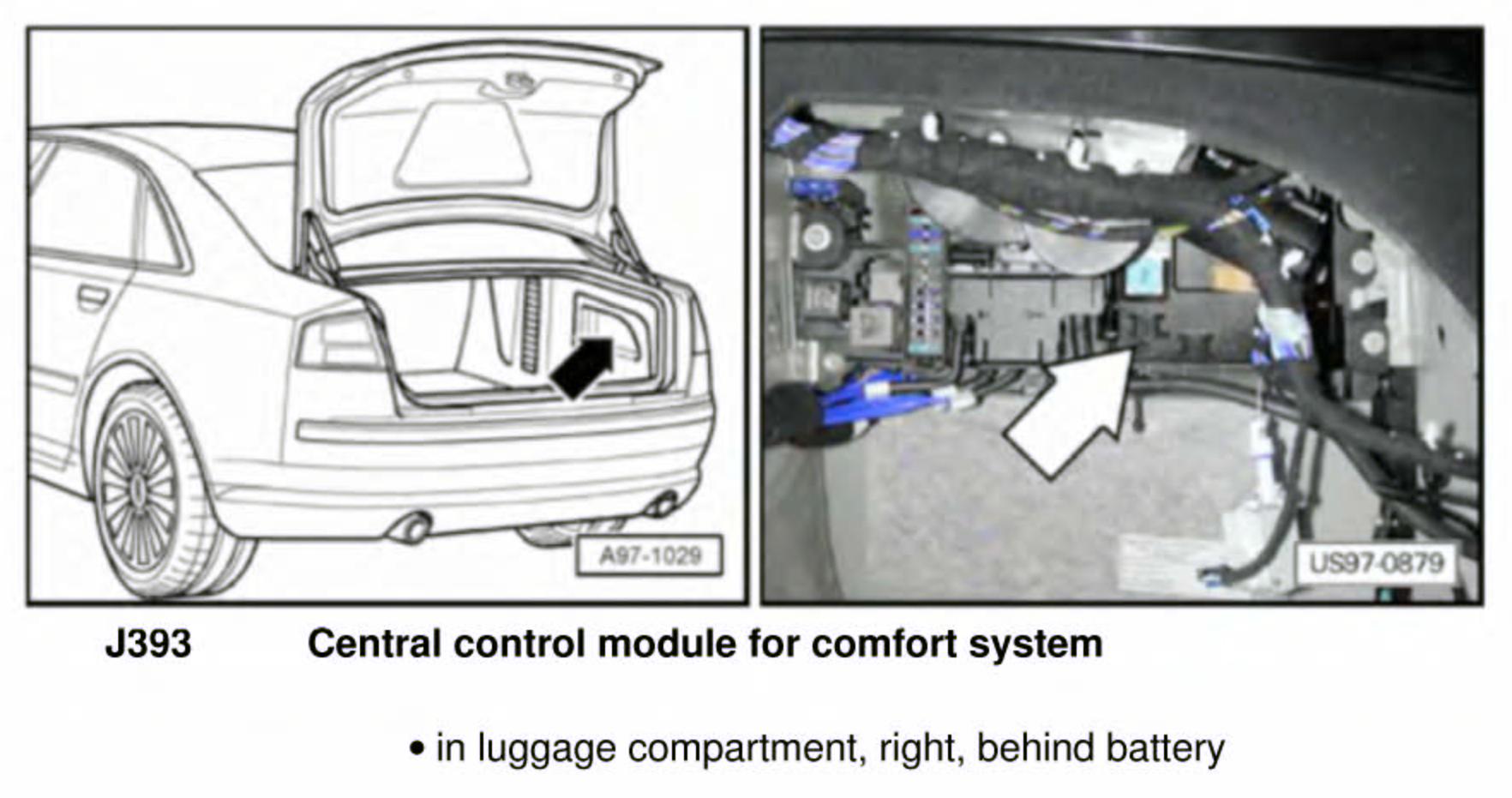 A97-1029

US97-0879

J393 Central control module for comfort system

• in luggage compartment, right, behind battery