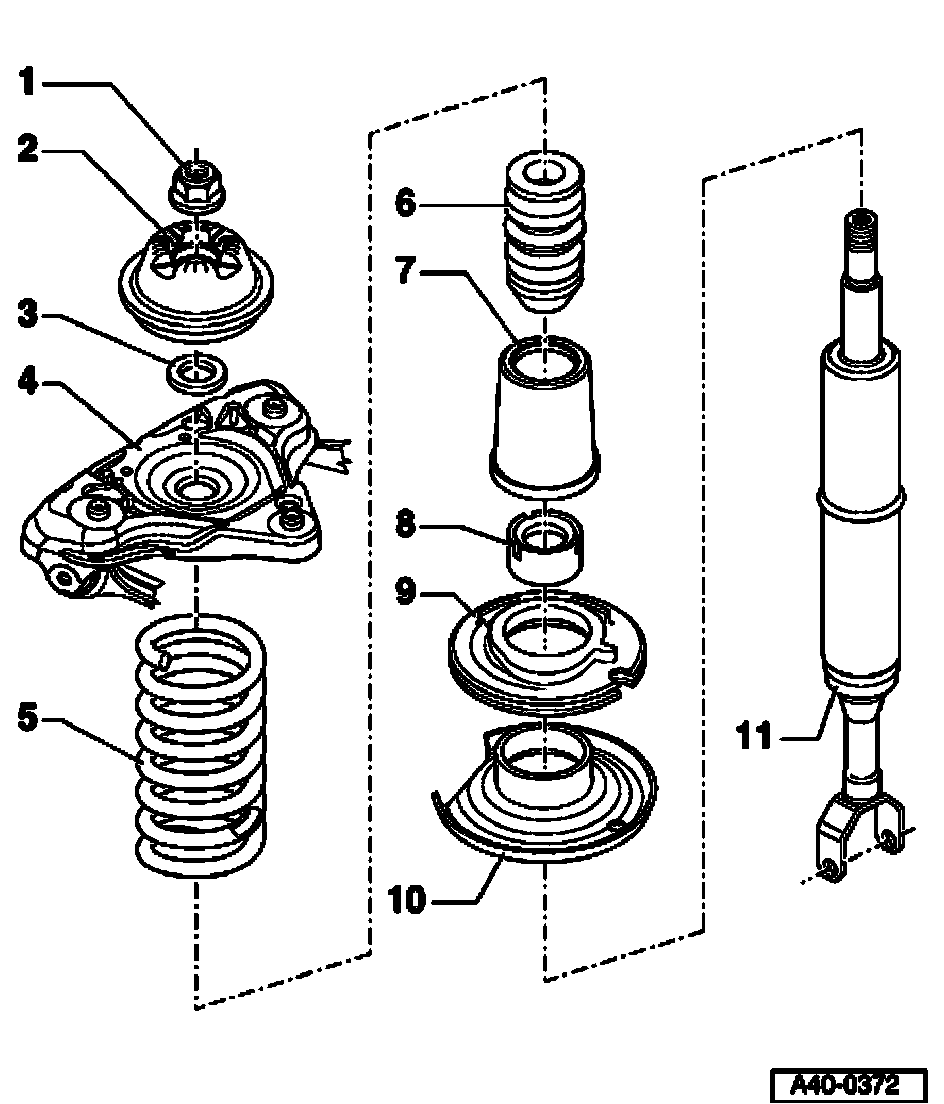 1
2
3
4
5
6
7
8
9
10
11
A40-0372