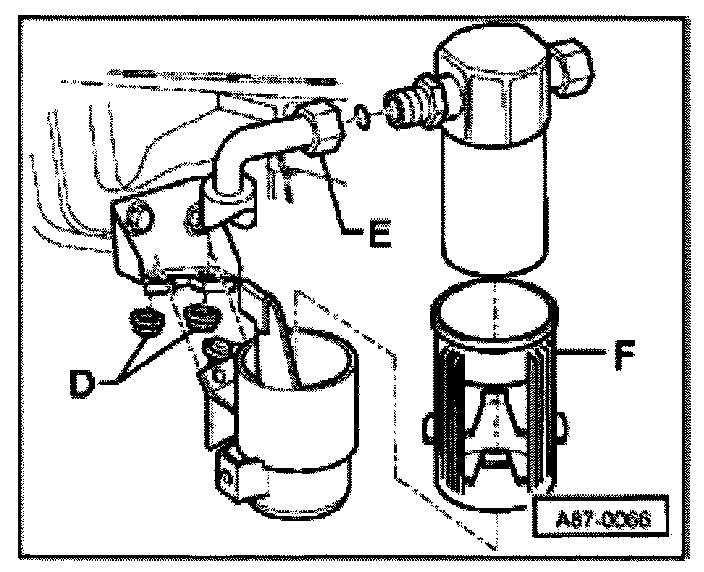 E

D

F

A87-0066