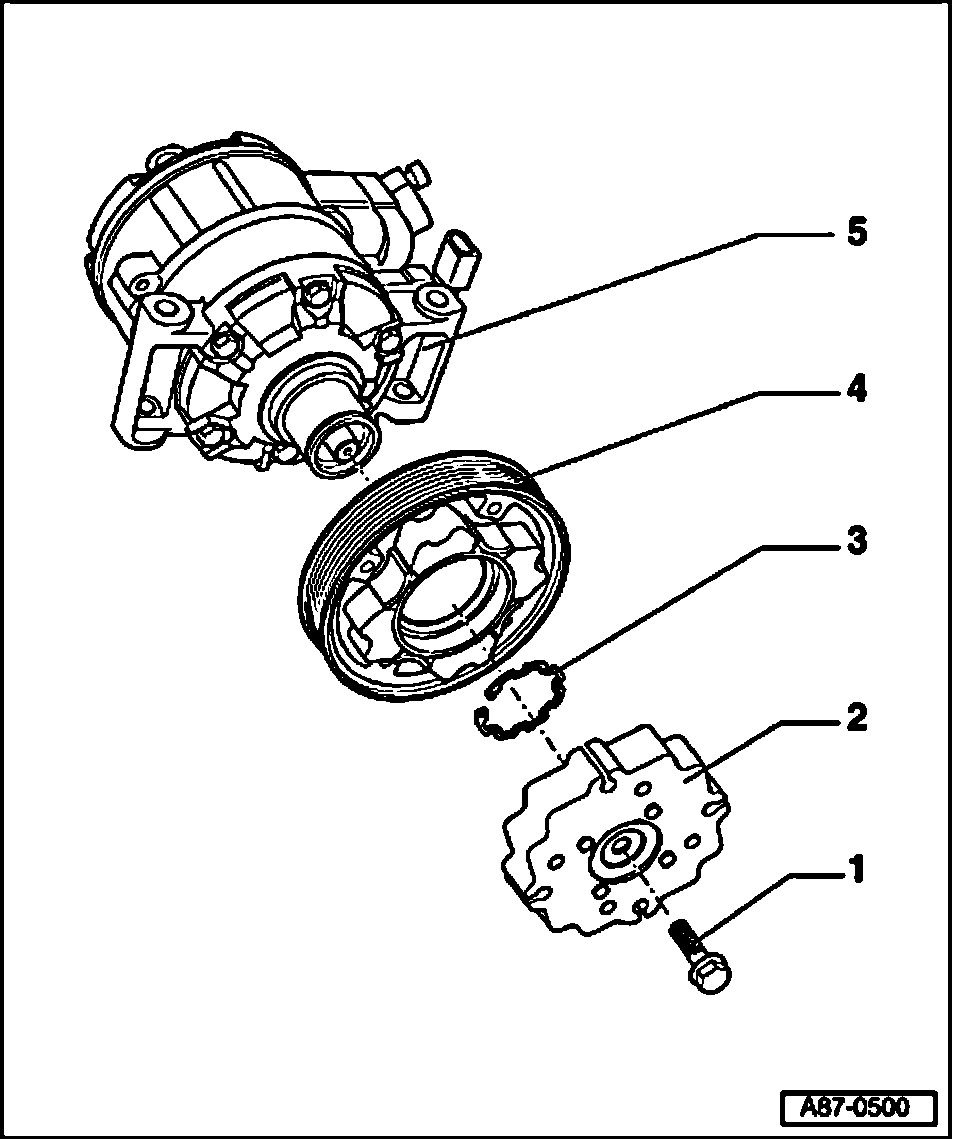 5

4

3

2

1

A87-0500