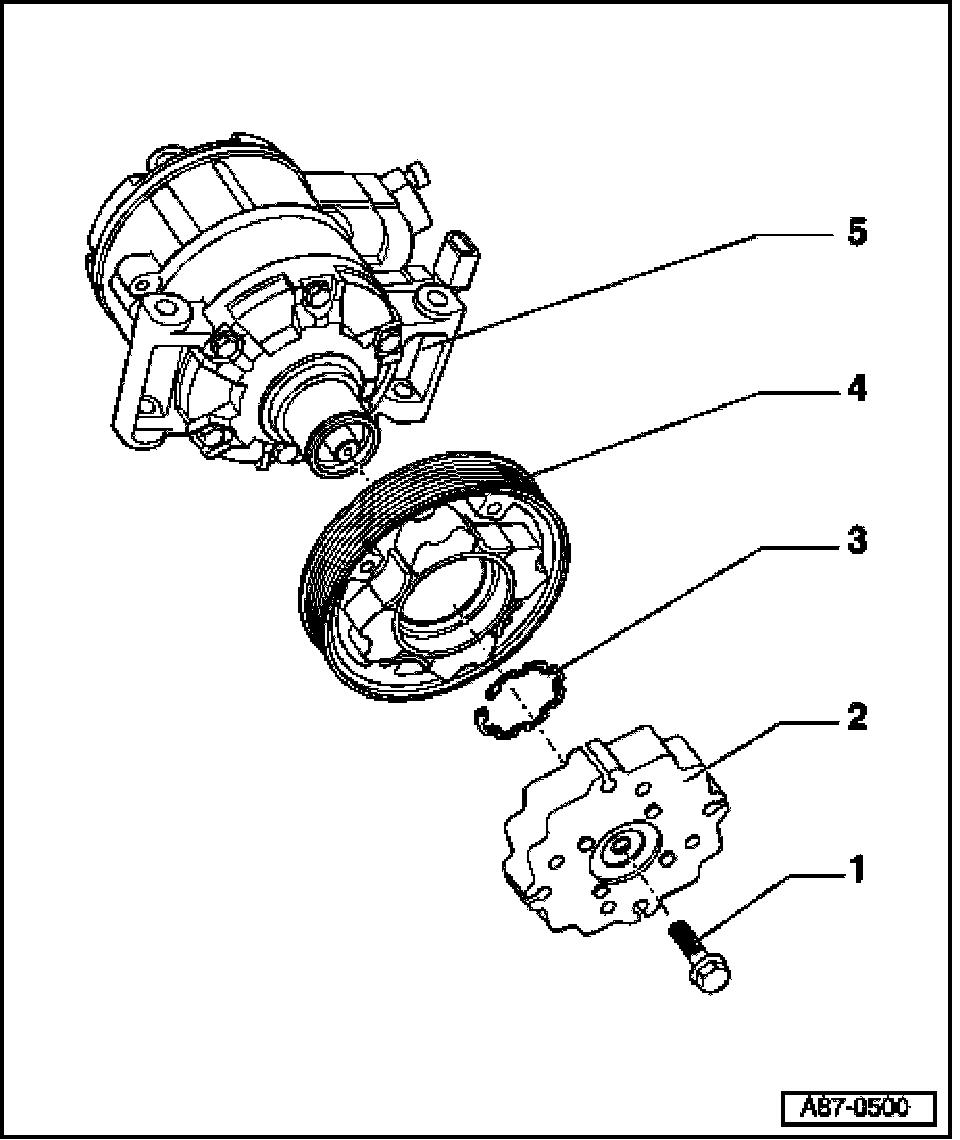 5
4
3
2
1
A87-0500