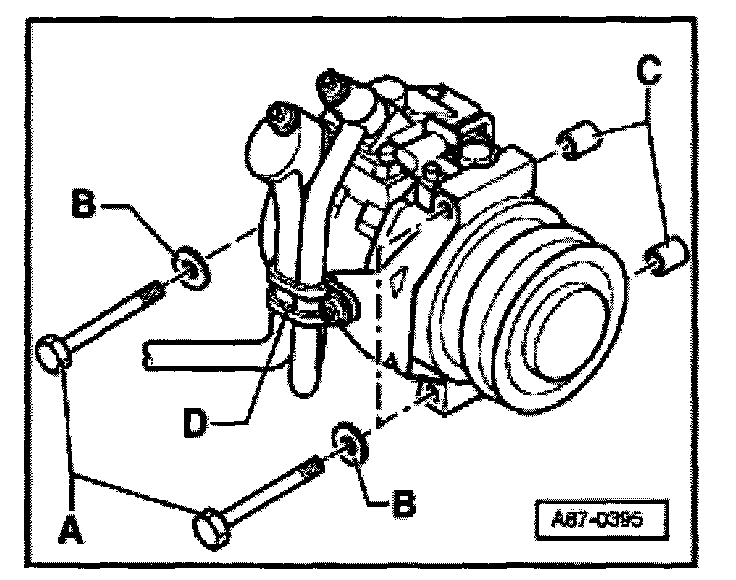 C
B
D
B
A
A87-0395