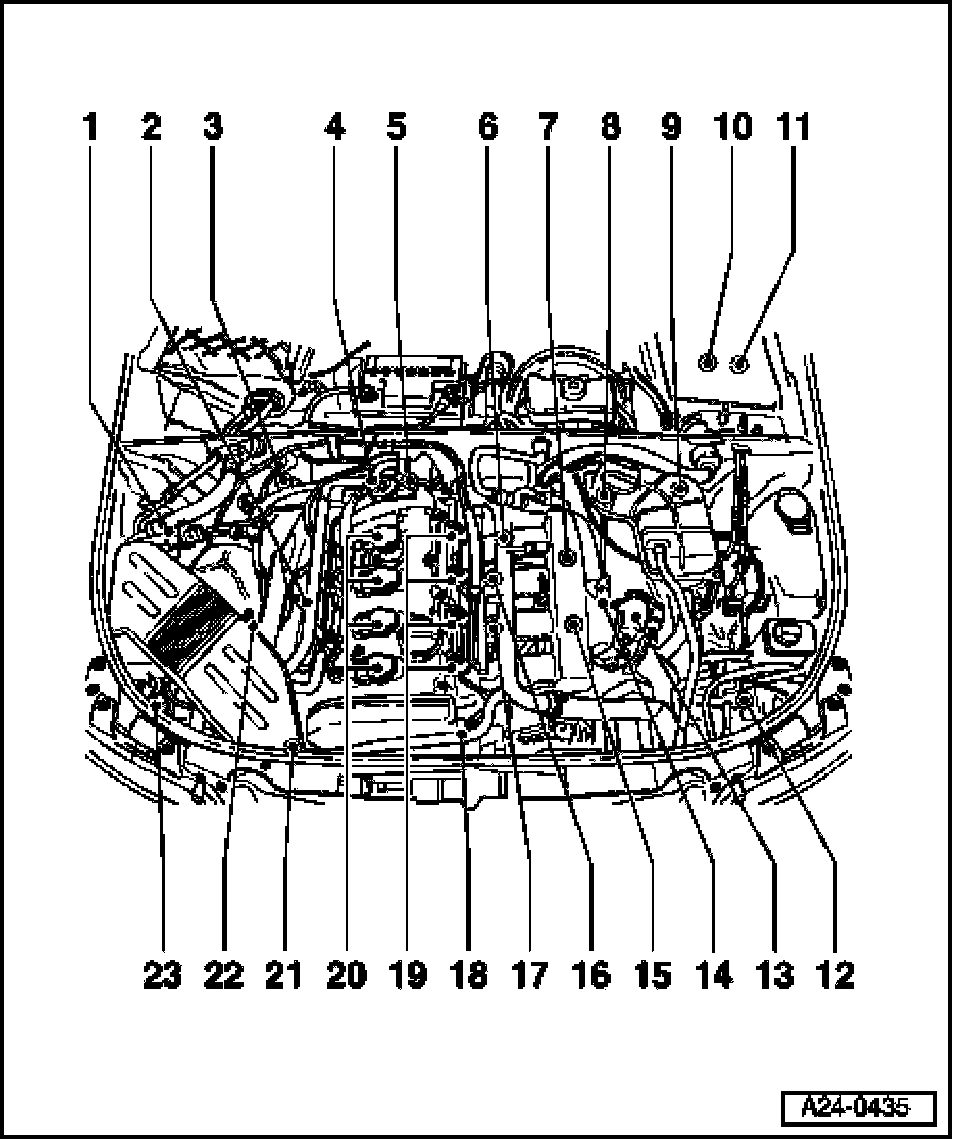 1 2 3 4 5 6 7 8 9 10 11

23 22 21 20 19 18 17 16 15 14 13 12

A24-0435