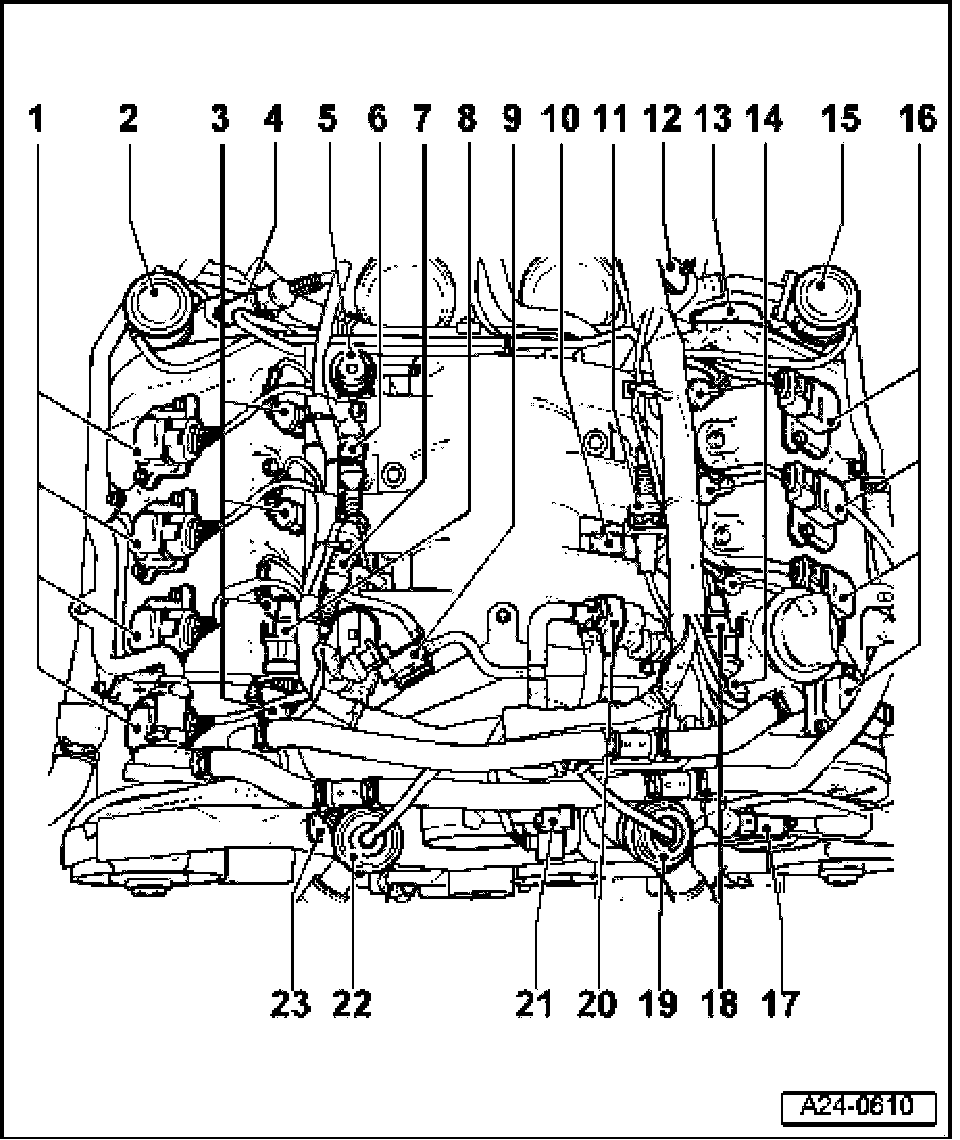 1 2 3 4 5 6 7 8 9 10 11 12 13 14 15 16

23 22 21 20 19 18 17

A24-0610