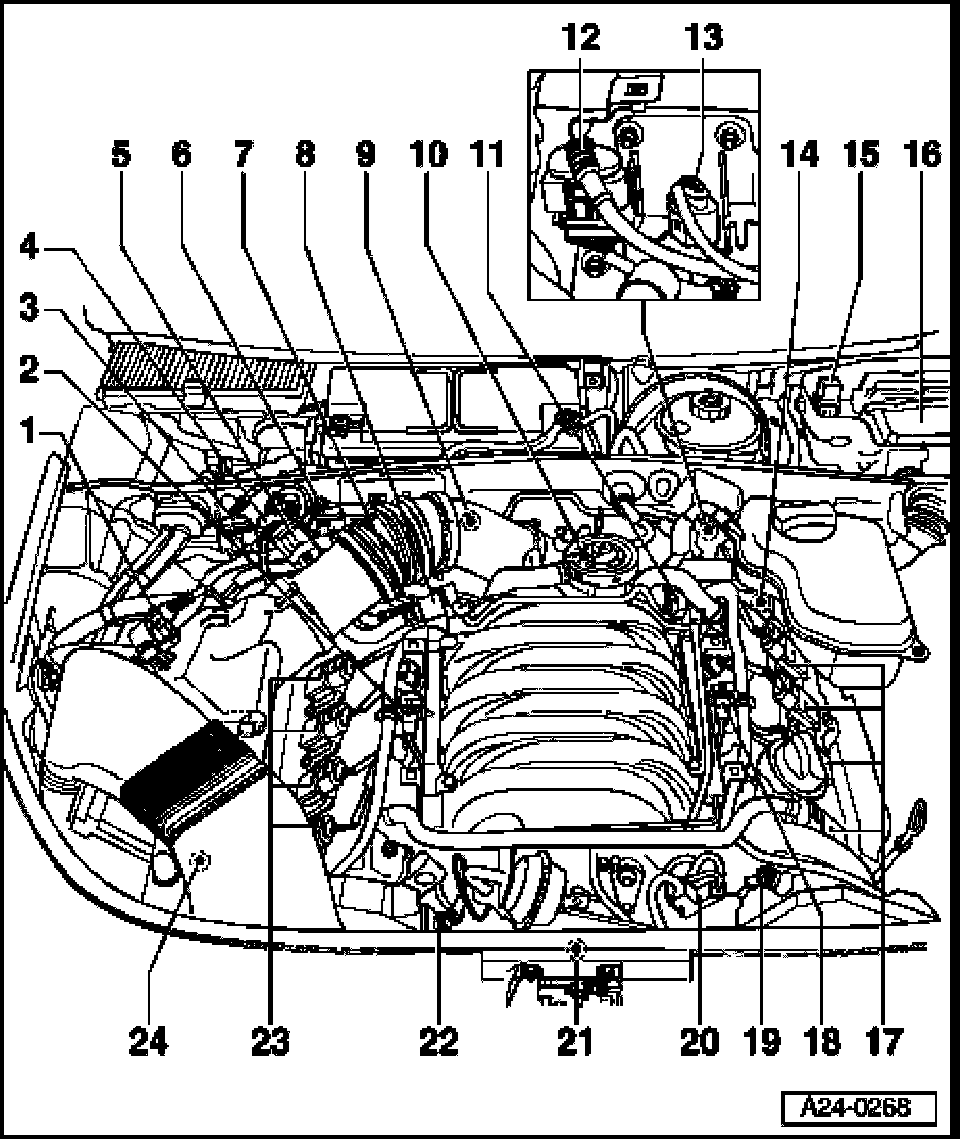 12
13
5
6
7
8
9
10
11
14
15
16
4
3
2
1
24
23
22
21
20
19
18
17
A24-0268