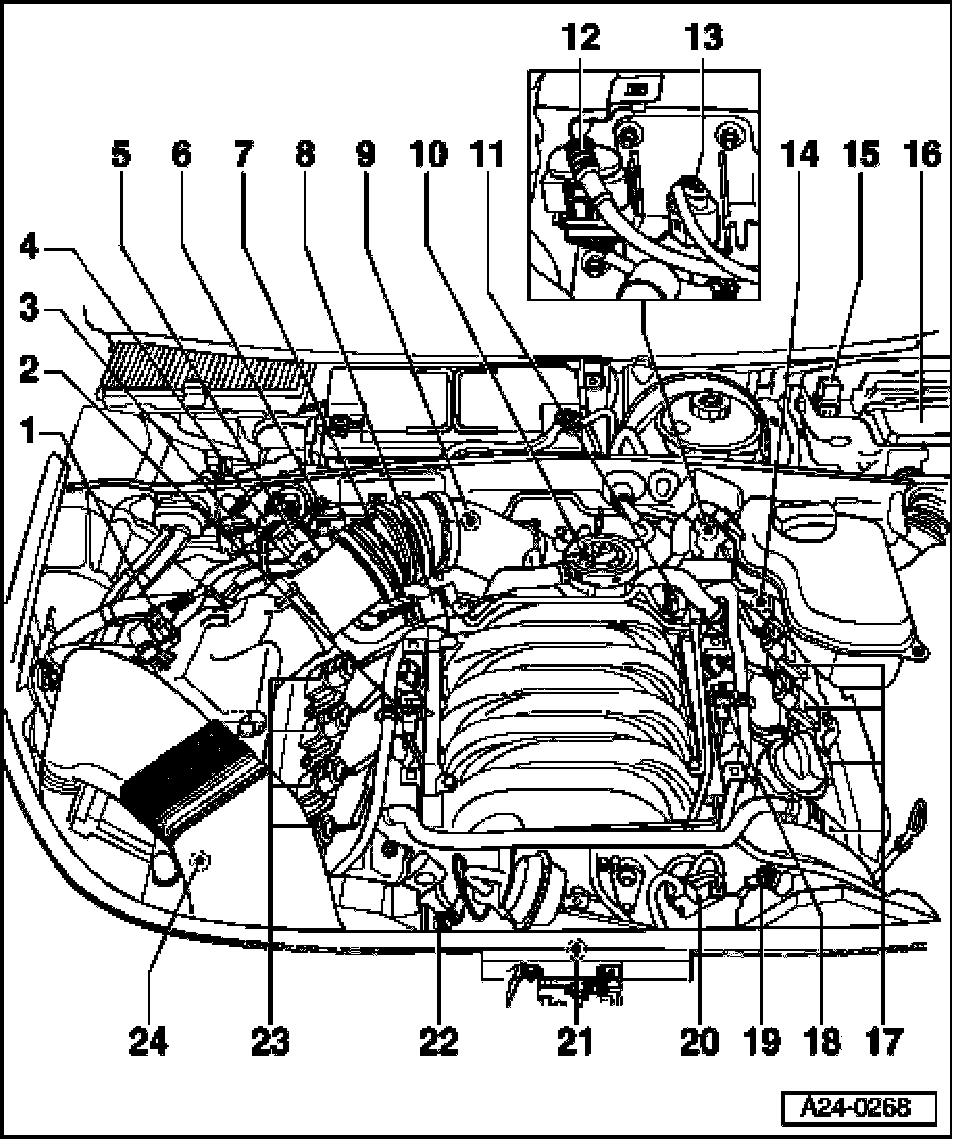 12 13

5 6 7 8 9 10 11 14 15 16

4

3

2

1

24 23 22 21 20 19 18 17

A24-0268