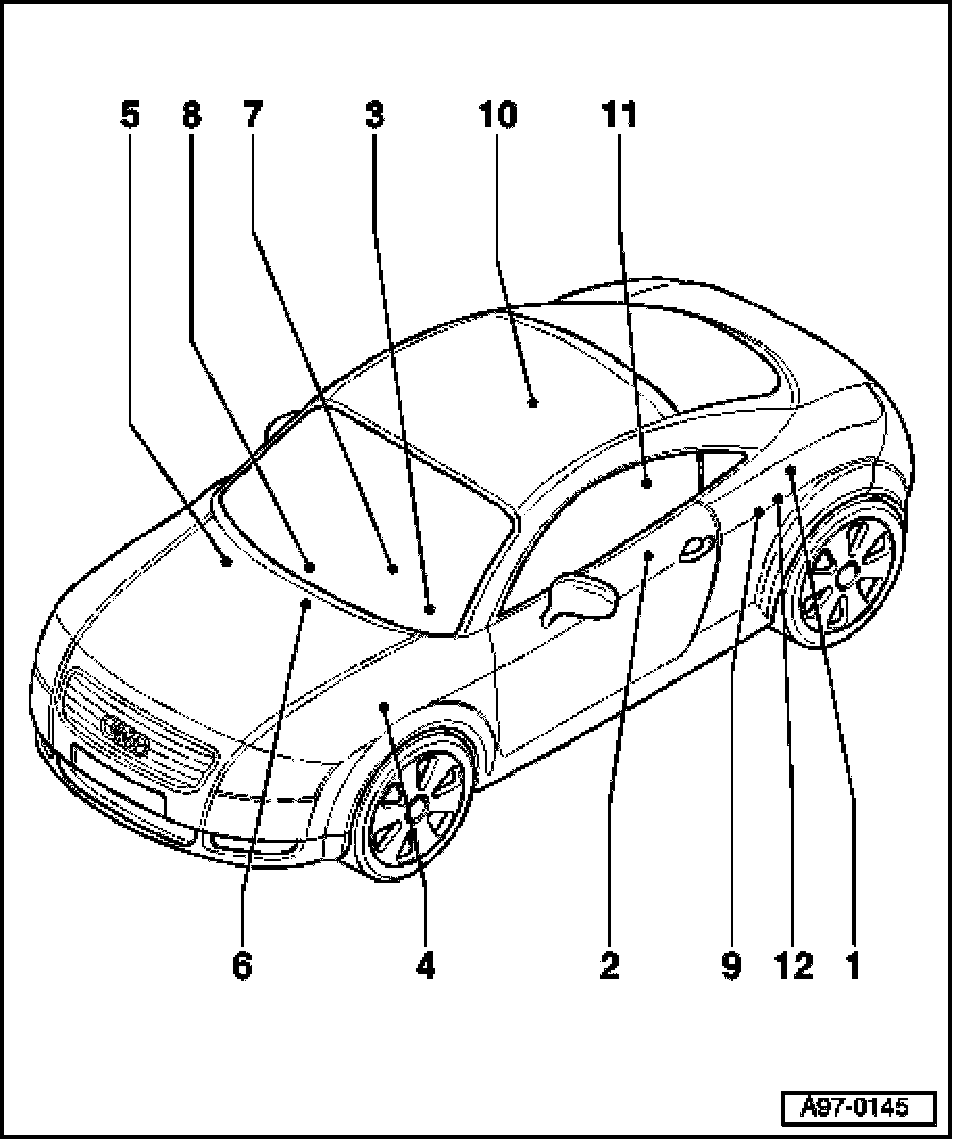 5 8 7 3 10 11

6 4 2 9 12 1

A97-0145