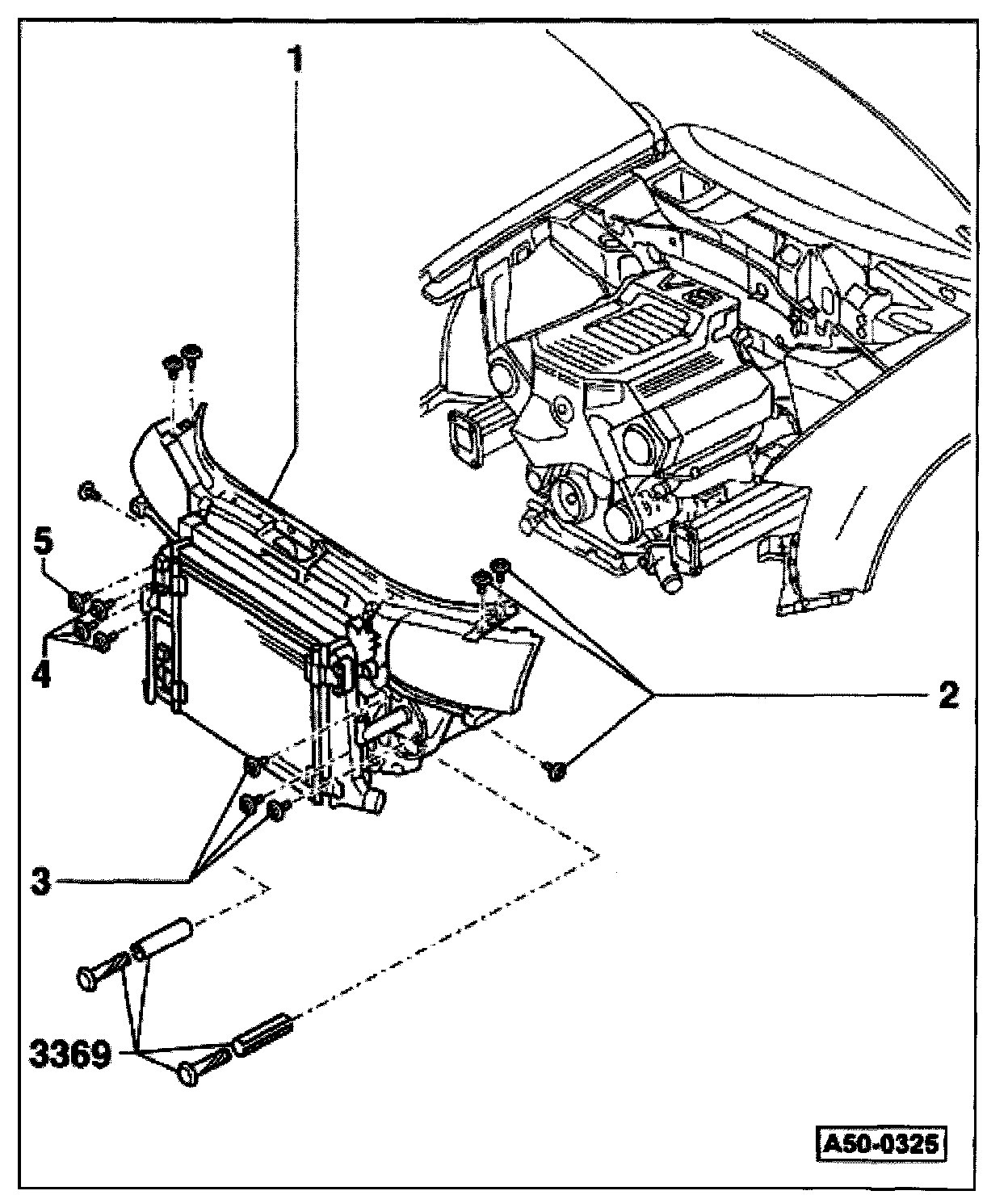 1

5

4

2

3

3369

A50-0325