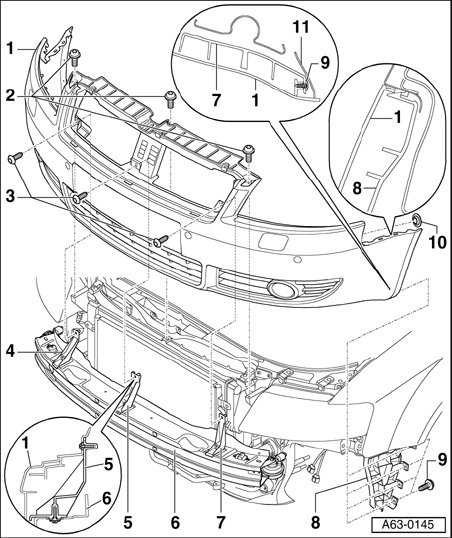 1
2
3
4
7
1
11
9
1
8
10
1
5
6
5
6
7
8
9
A63-0145